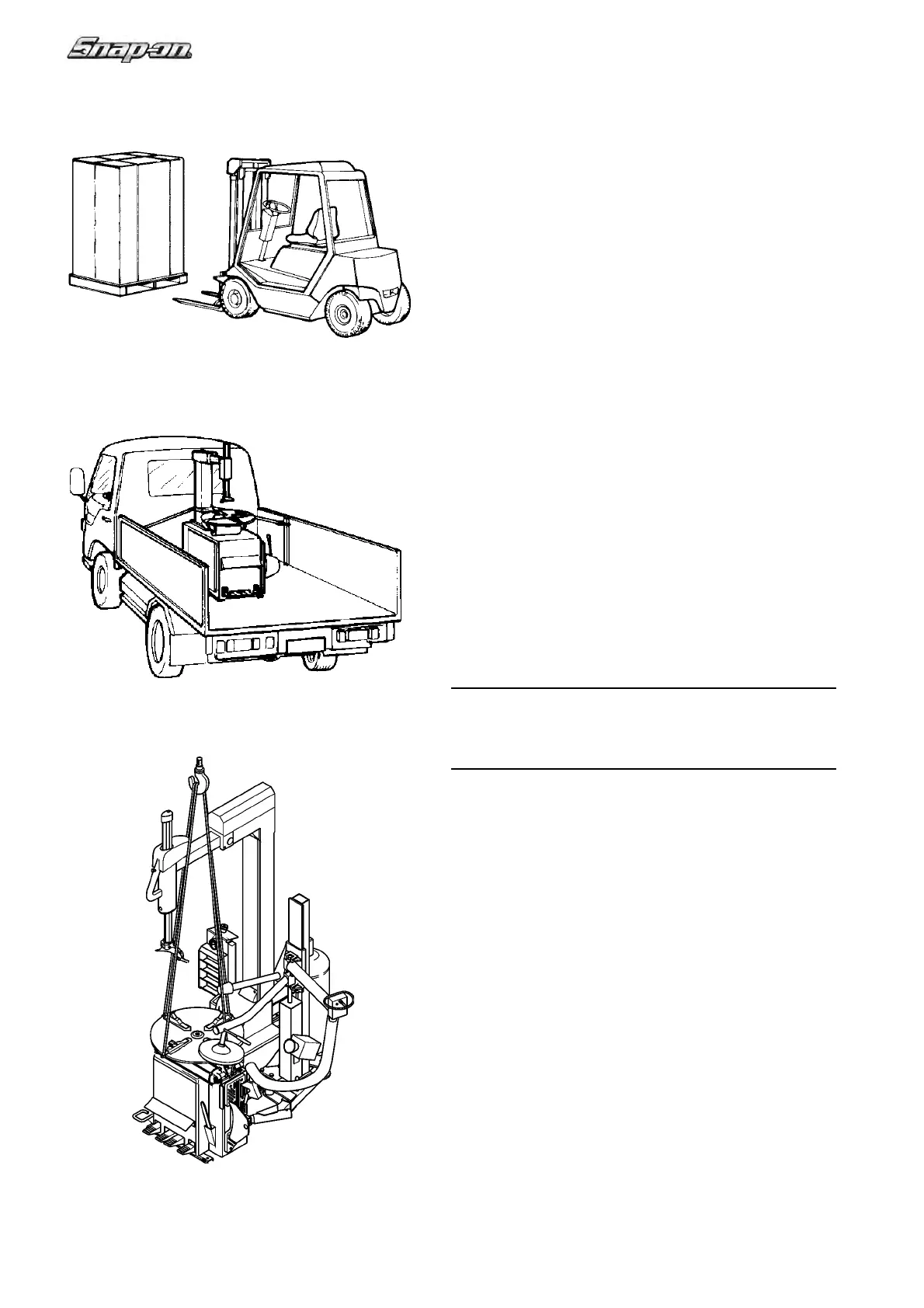 Snap-on