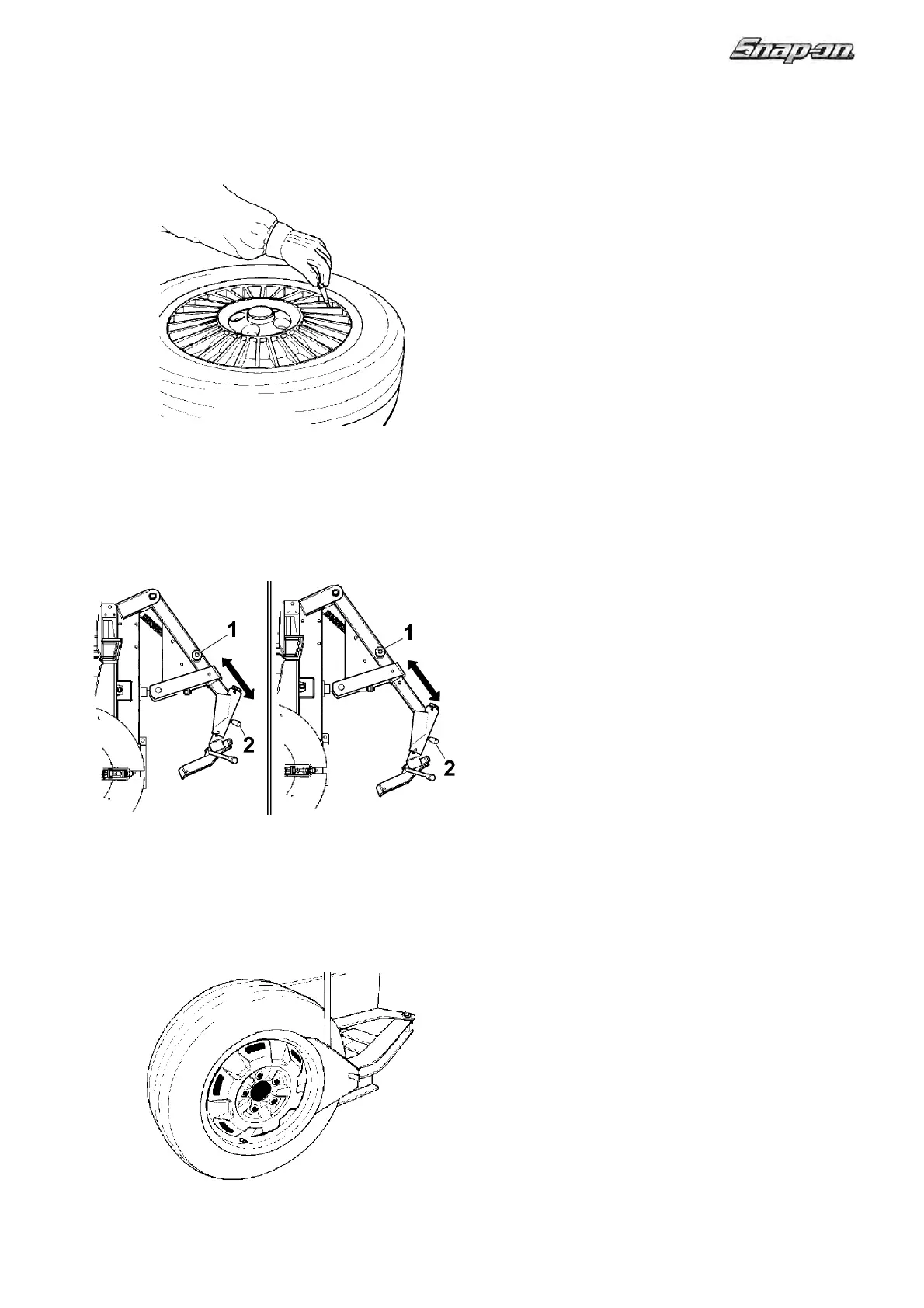 Snap-on

1
2
1
2