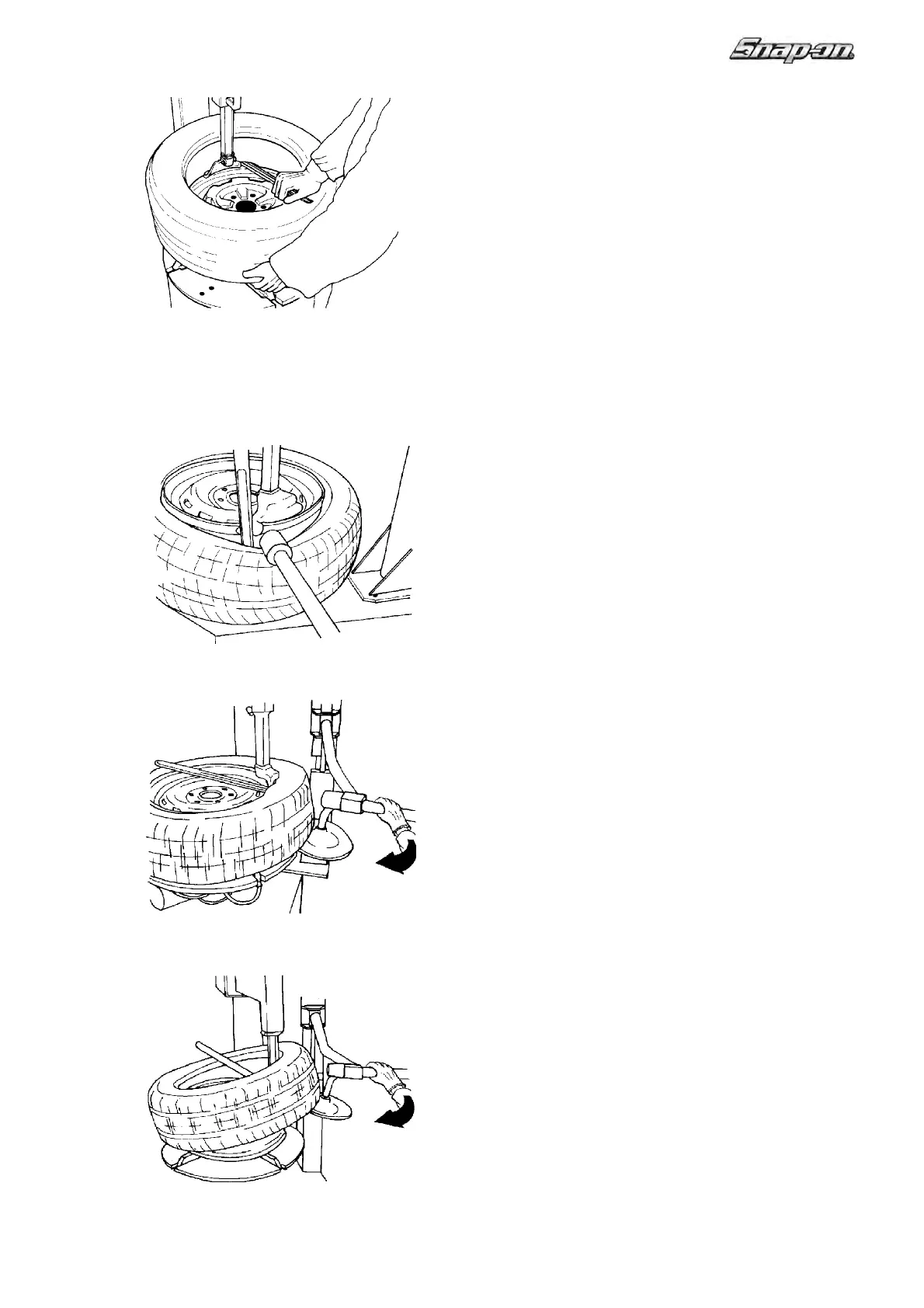 Snap-on