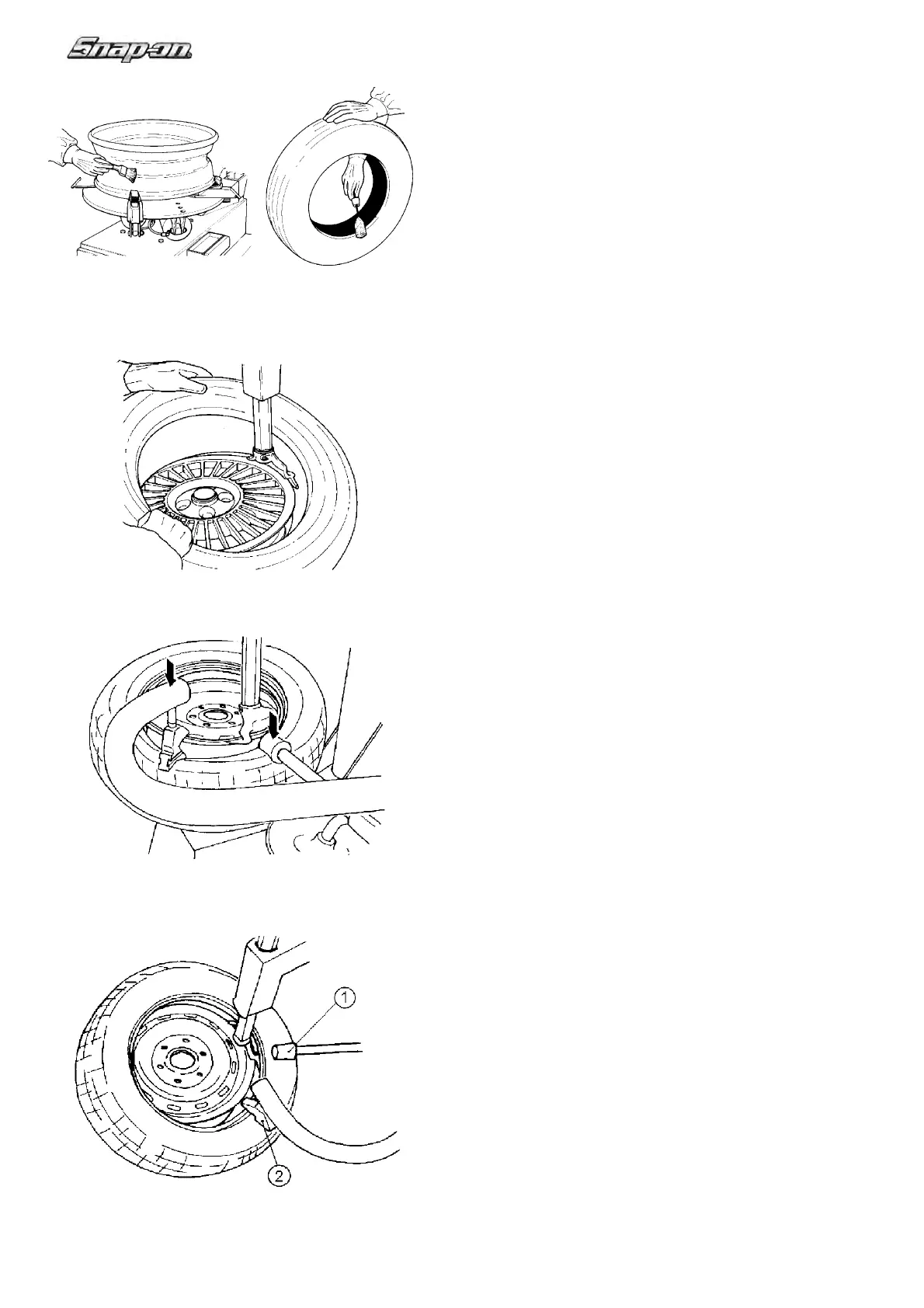 Snap-on

1

2