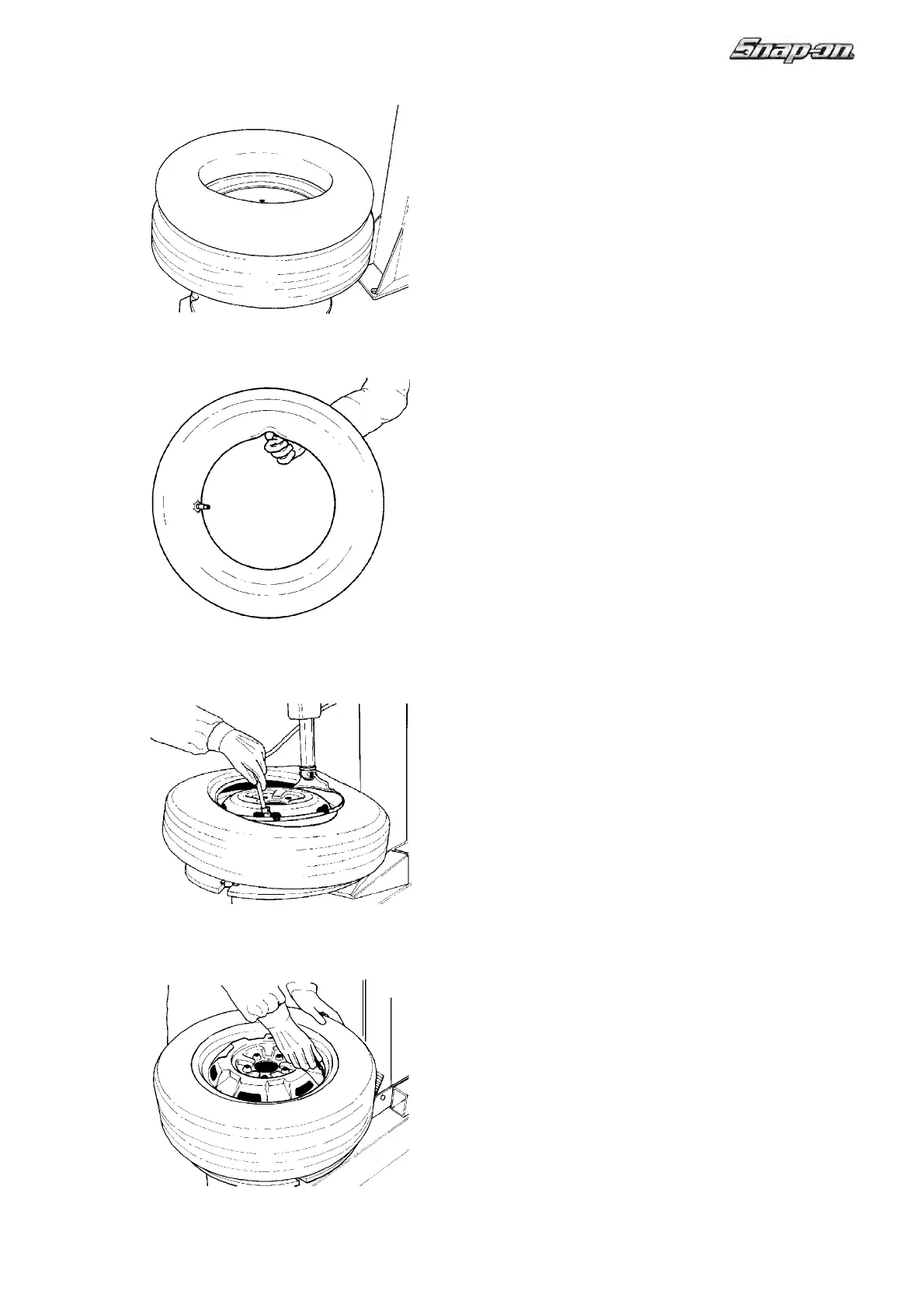 Snap-on