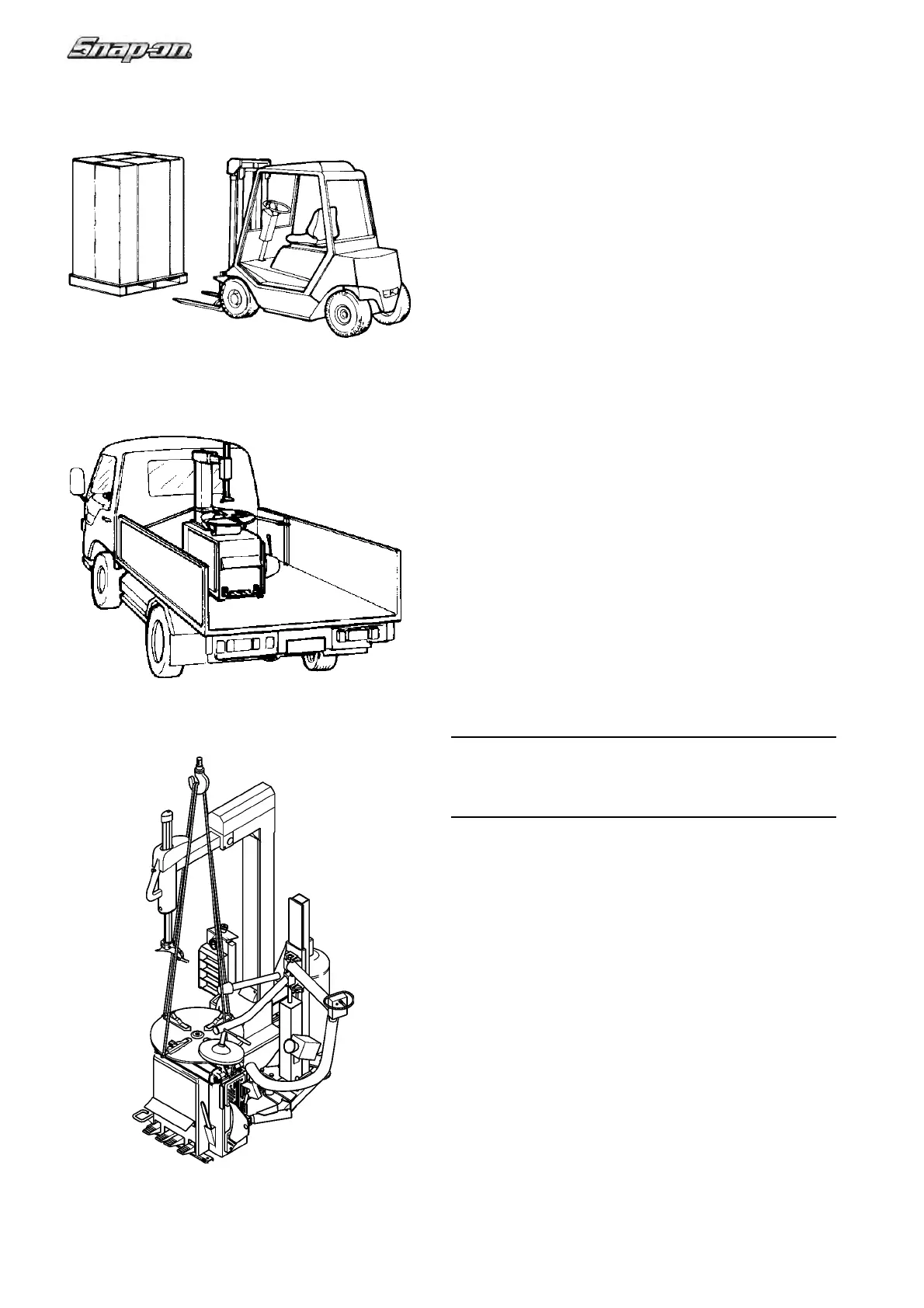 Snap-on