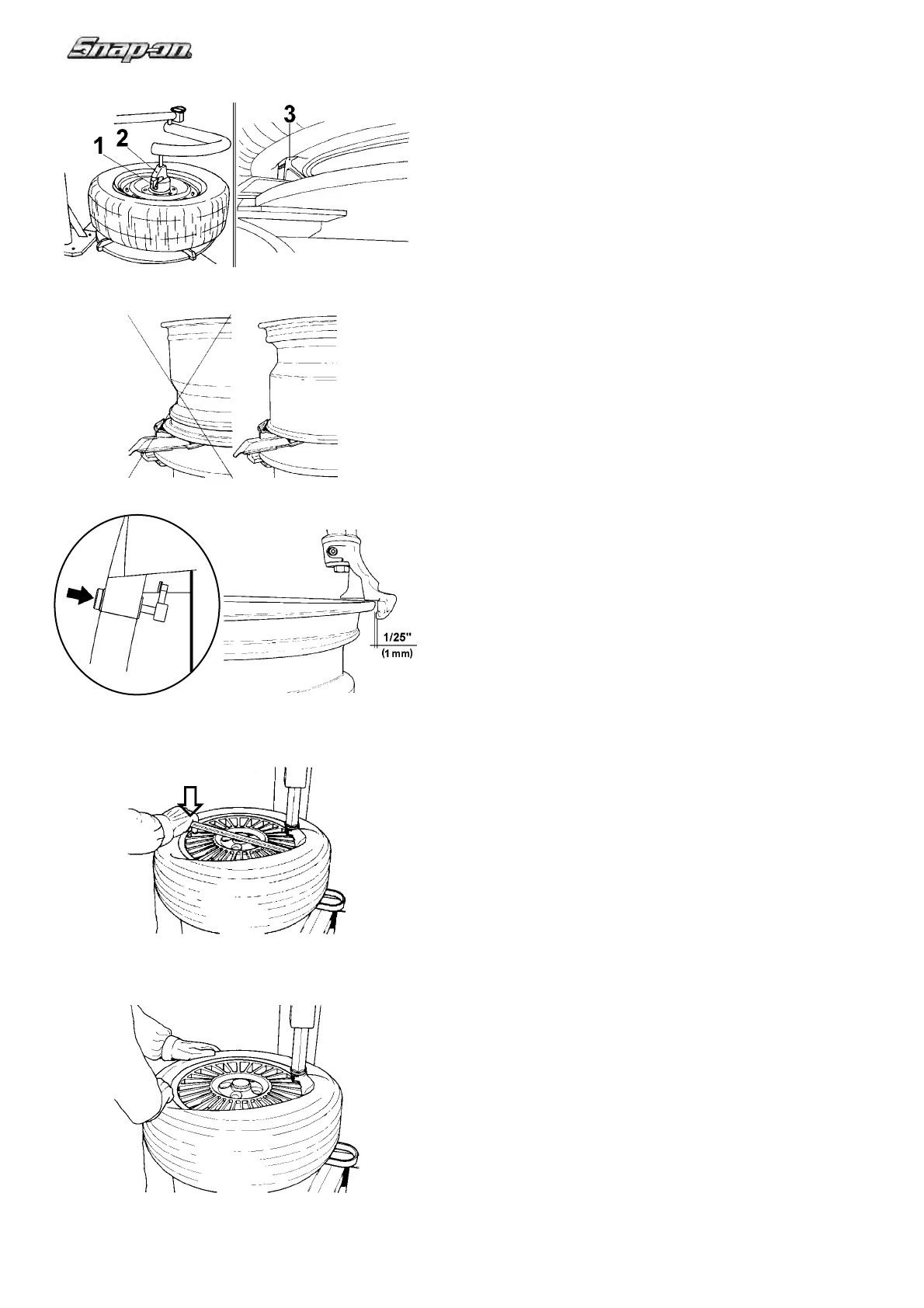 Snap-on

1
2
3

1/25"
(1 mm)