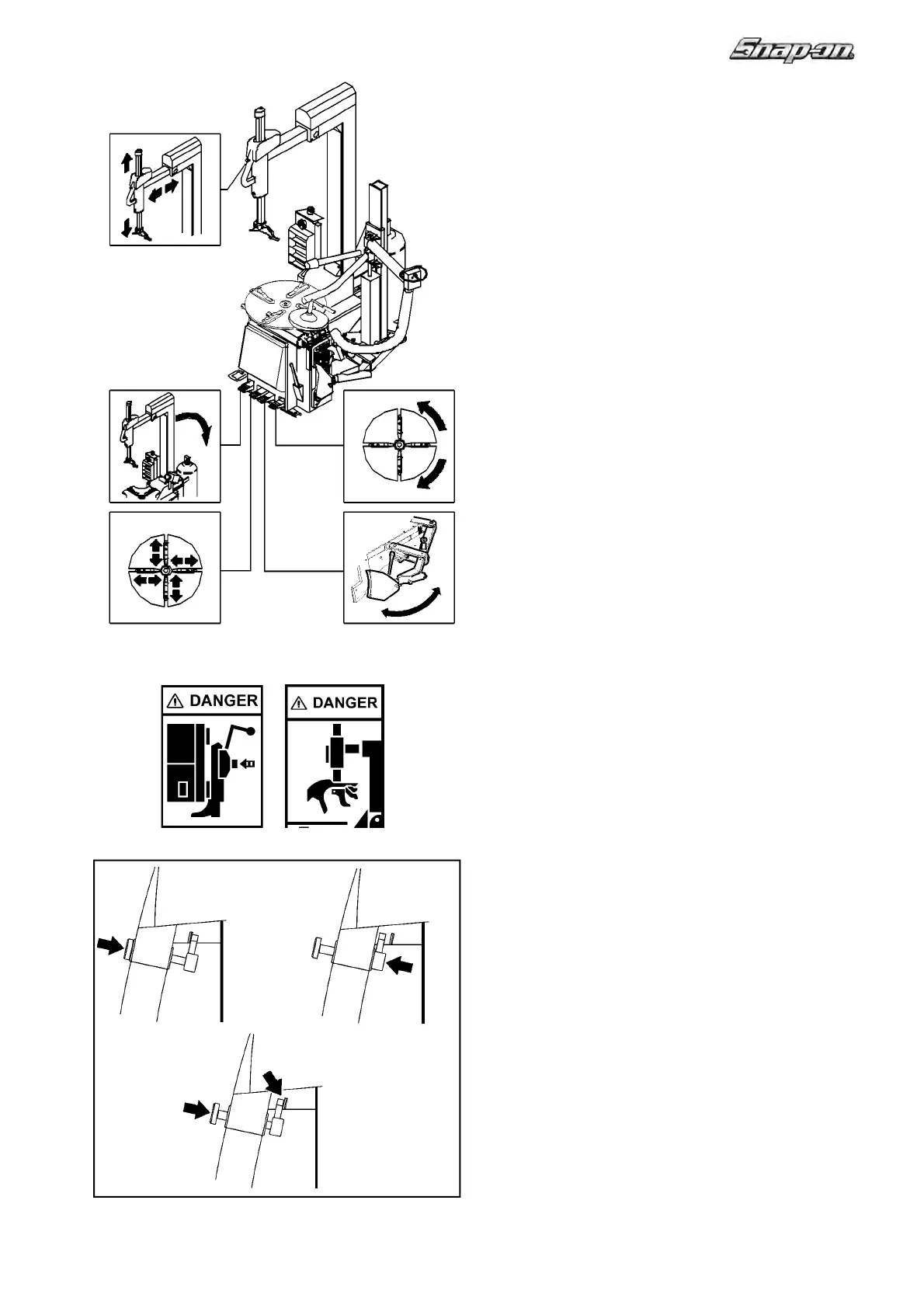 Snap-on

DANGER

DANGER