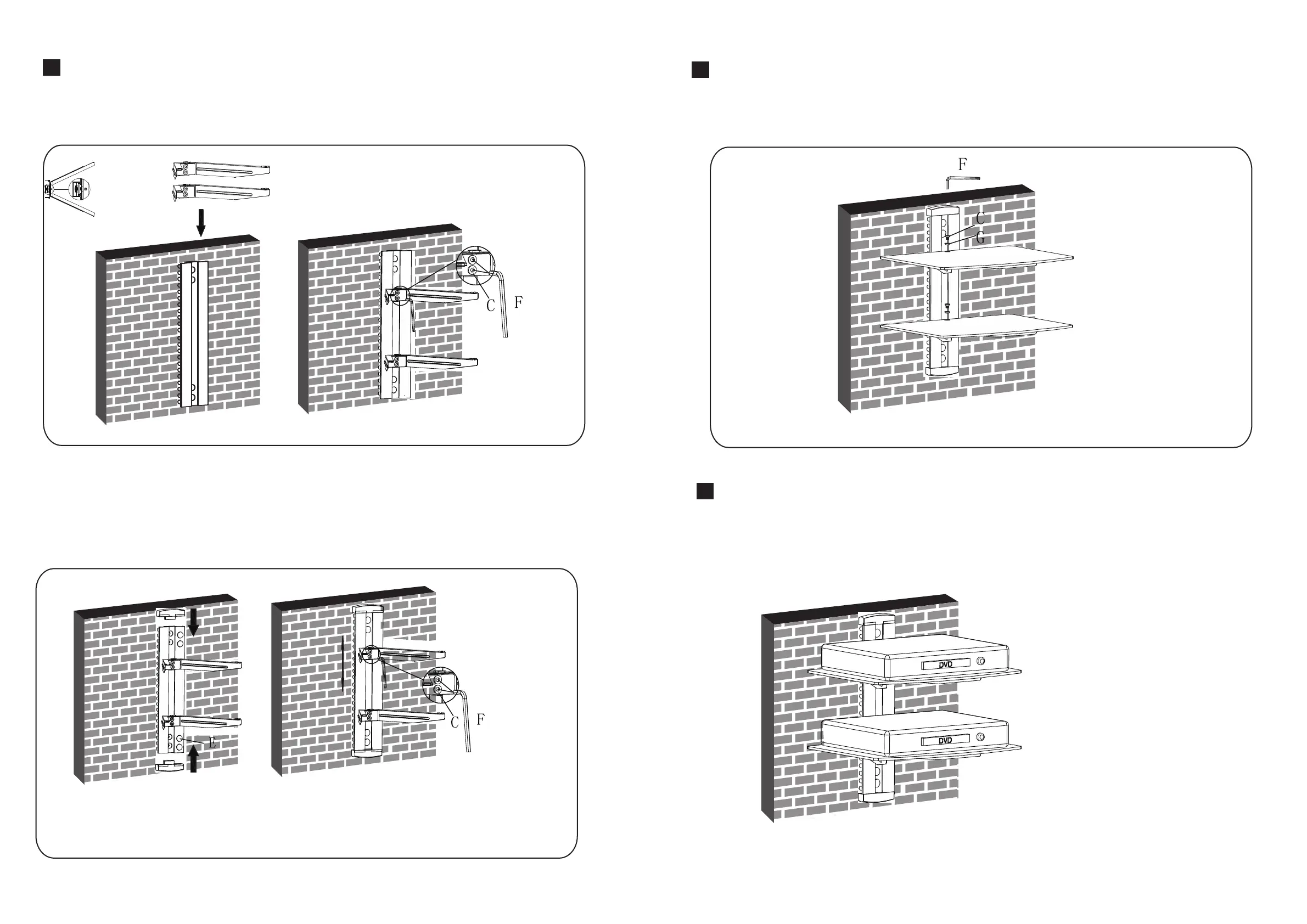 C
F

E
C
F

F
C
G

DVD
DVD