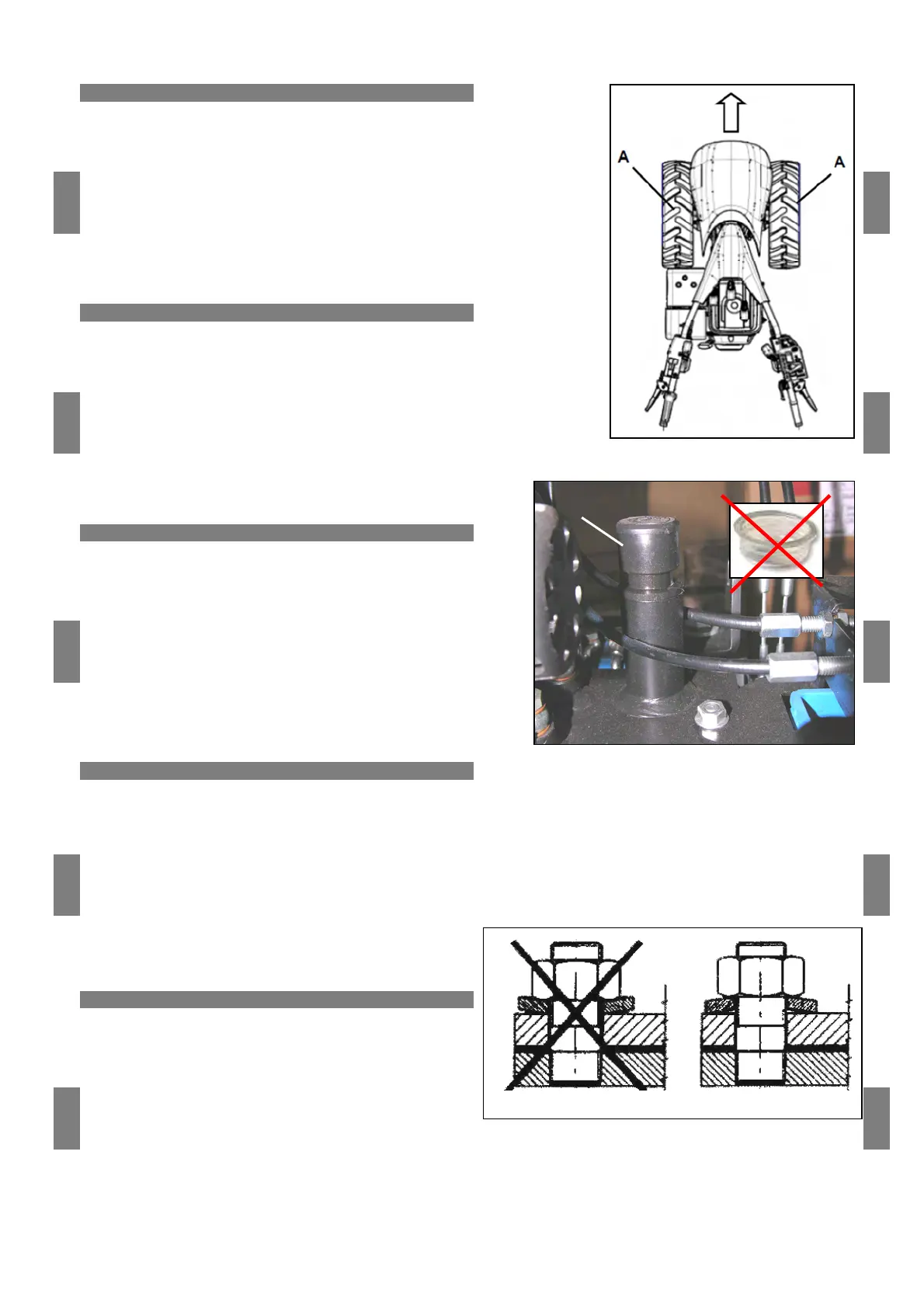 A

A