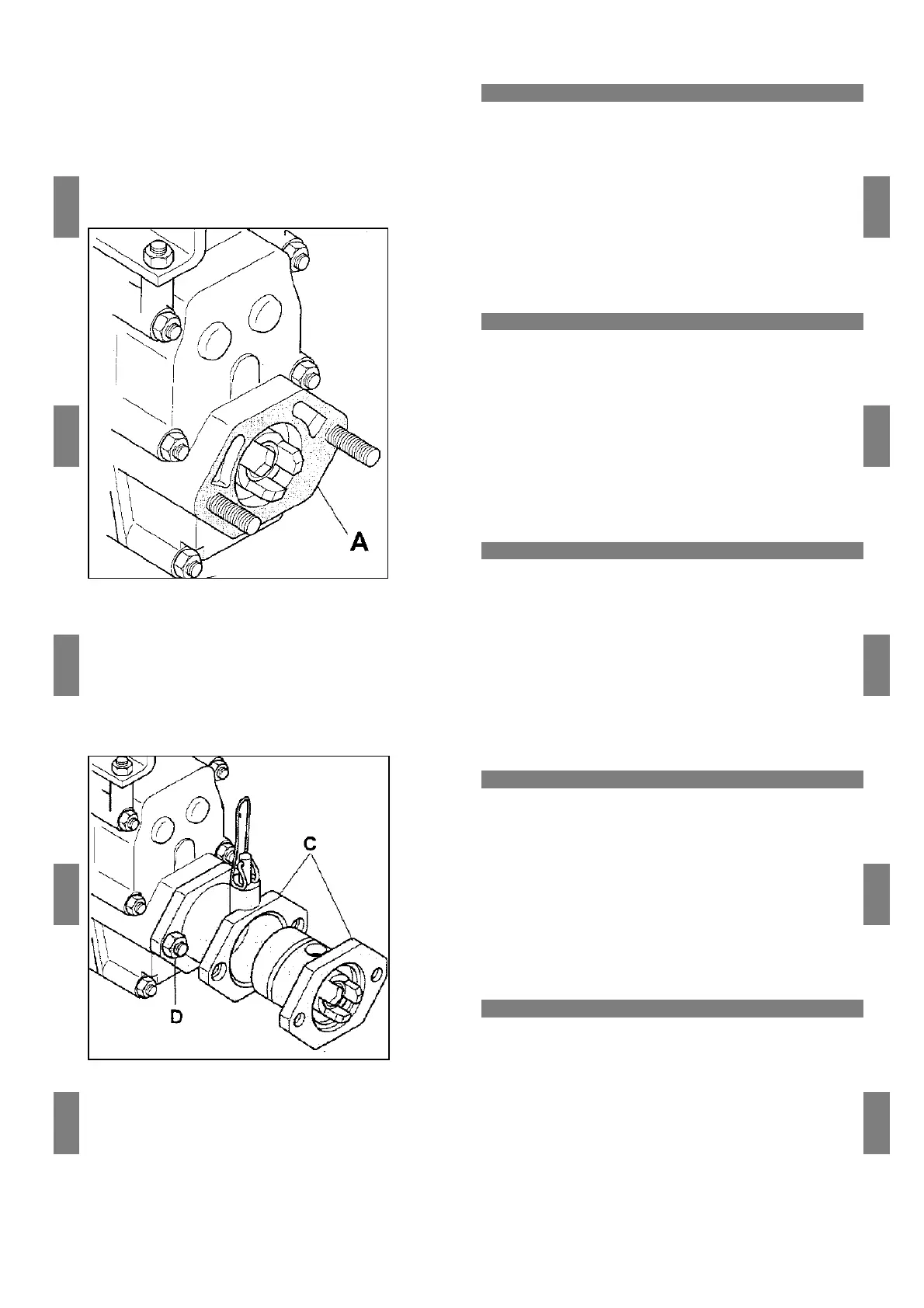 A

C

D