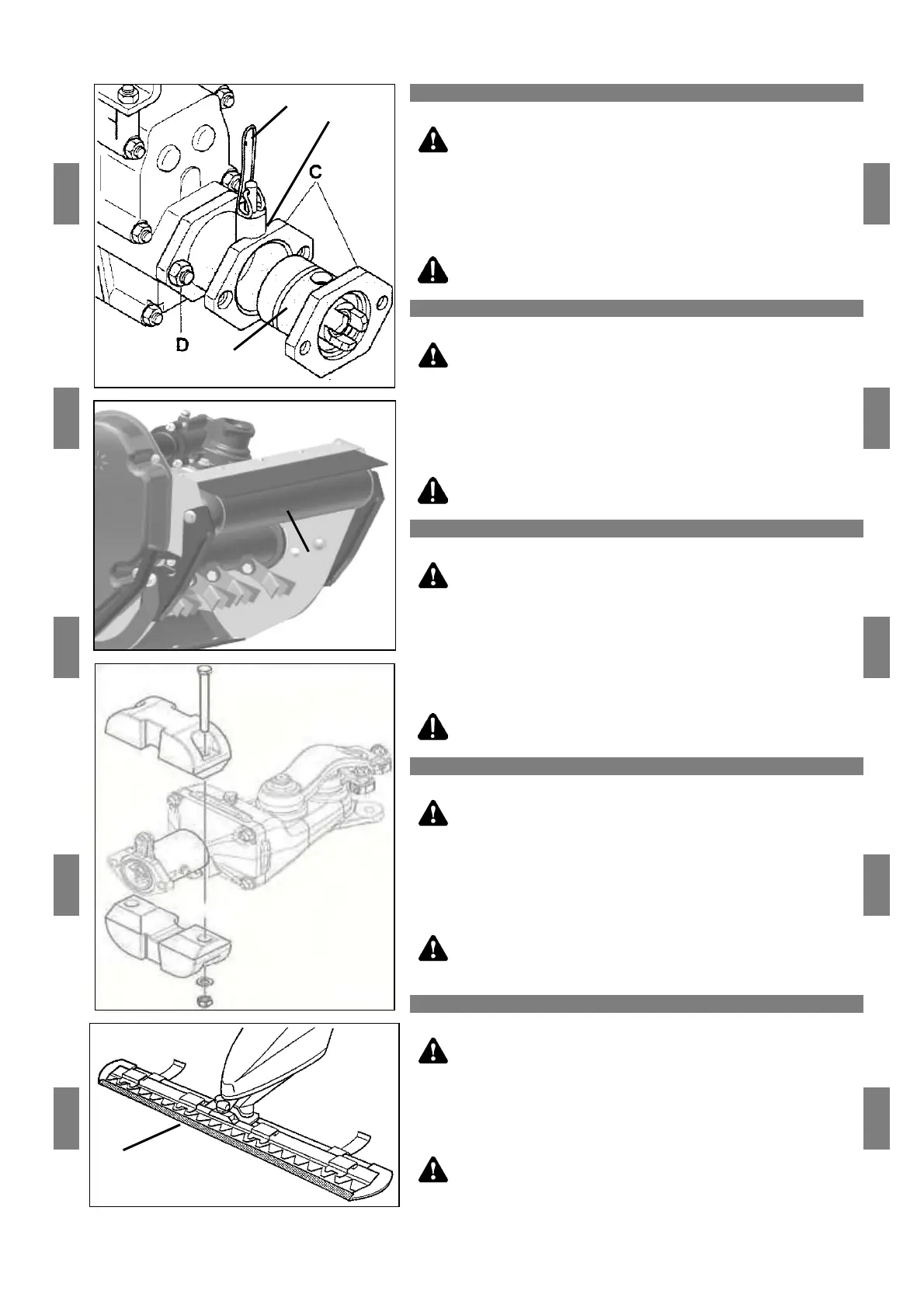 C

D