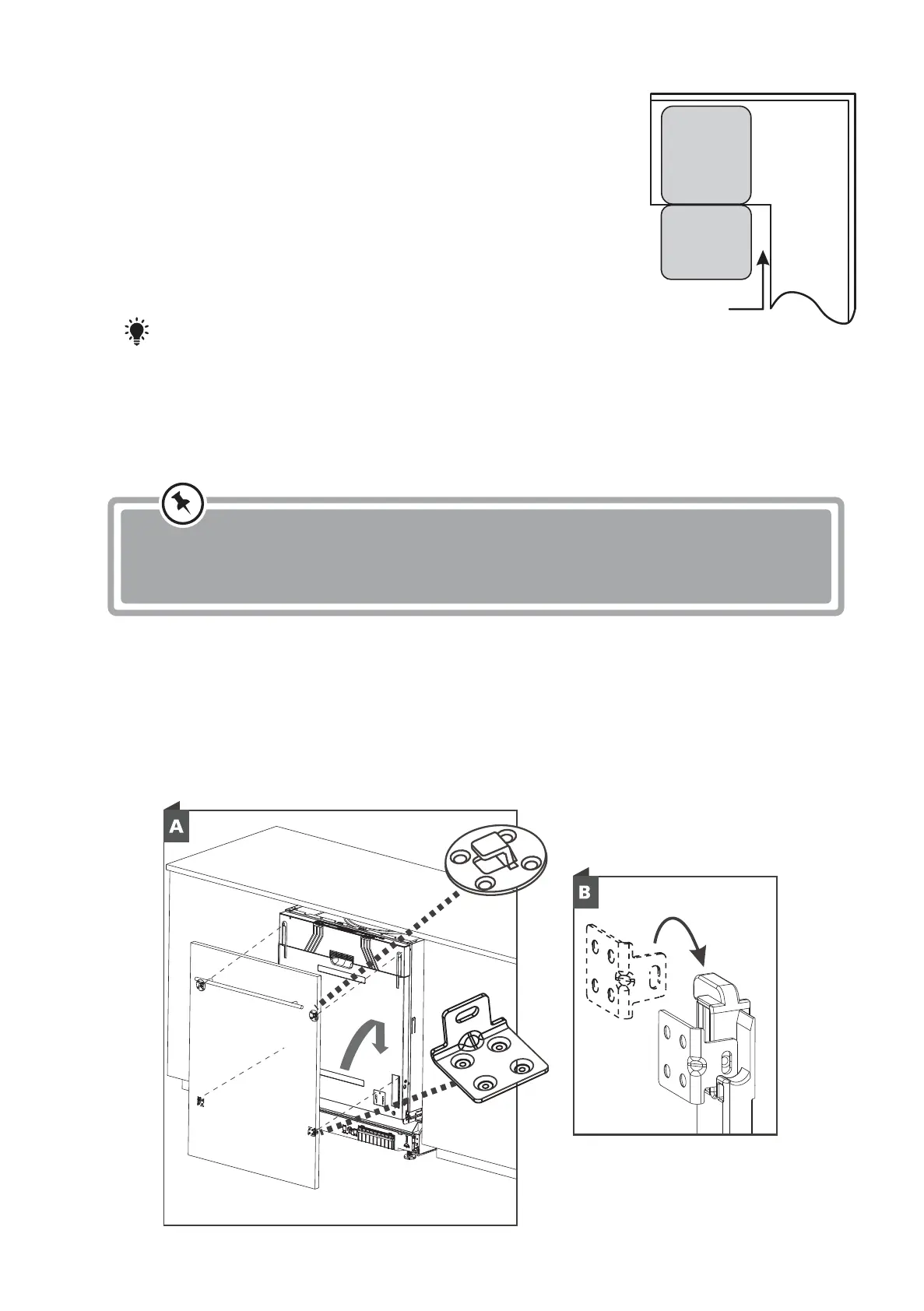 A

B