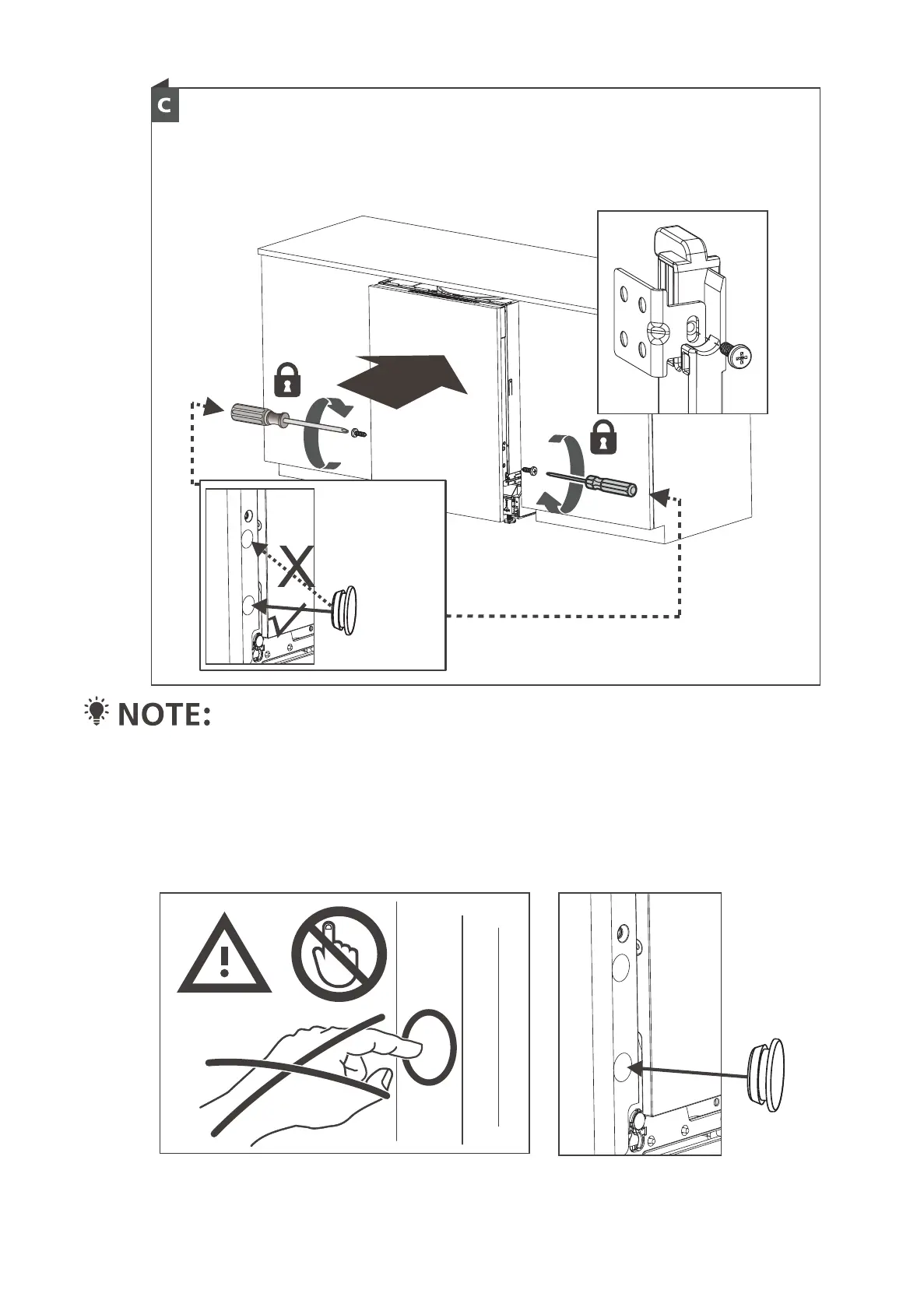 C

NOTE: