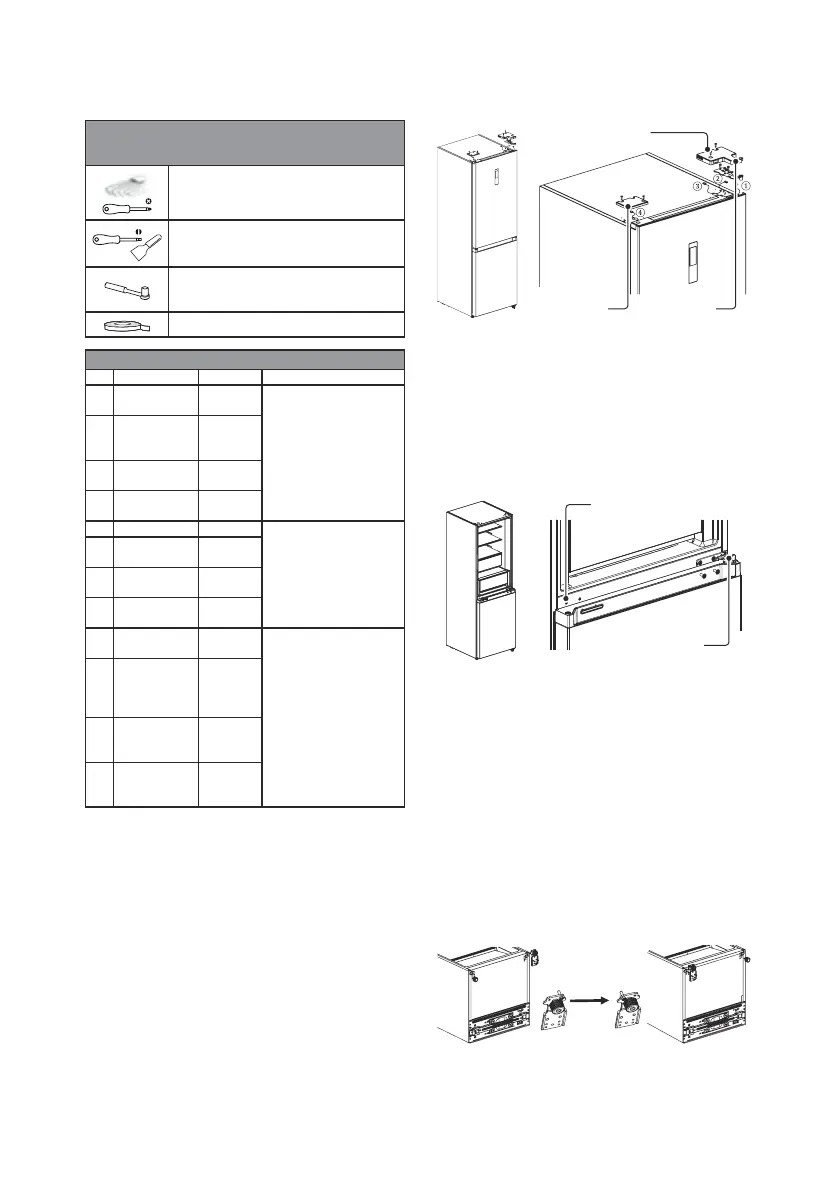 ①

②

③

④