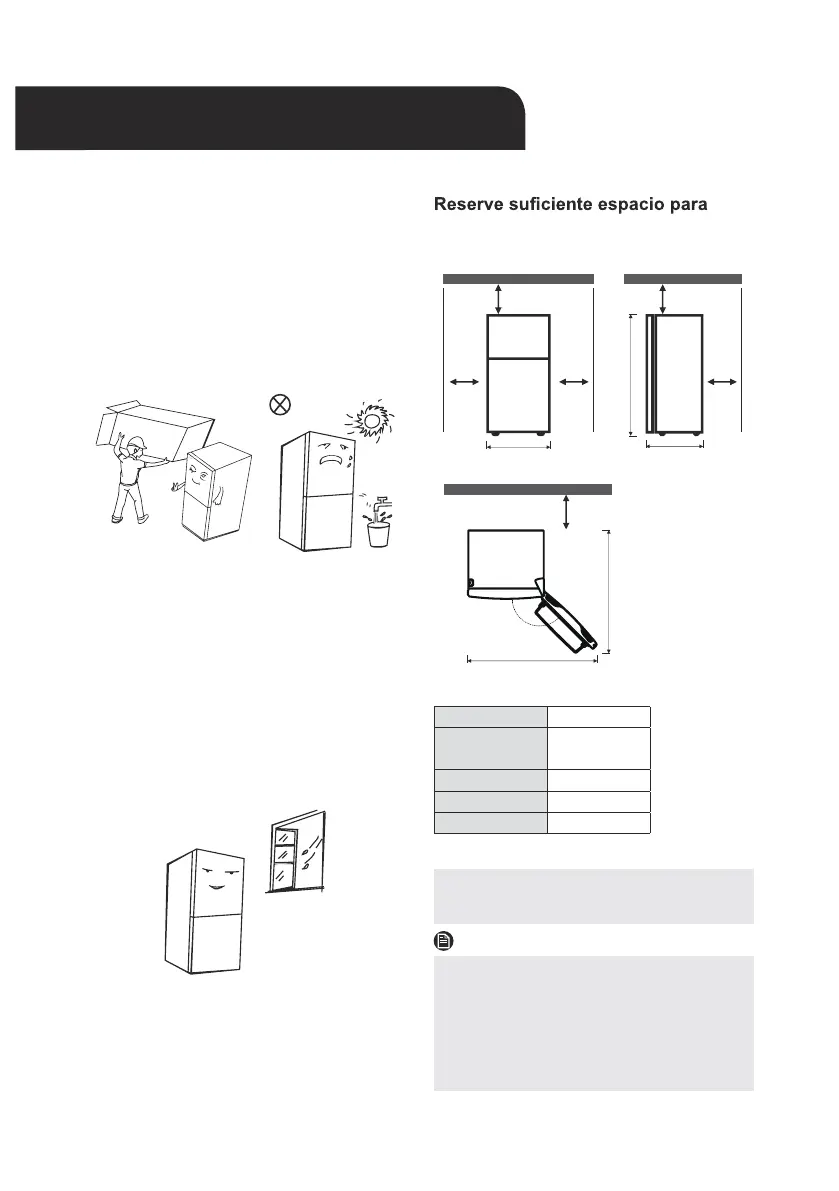 Reserve suficiente espacio para