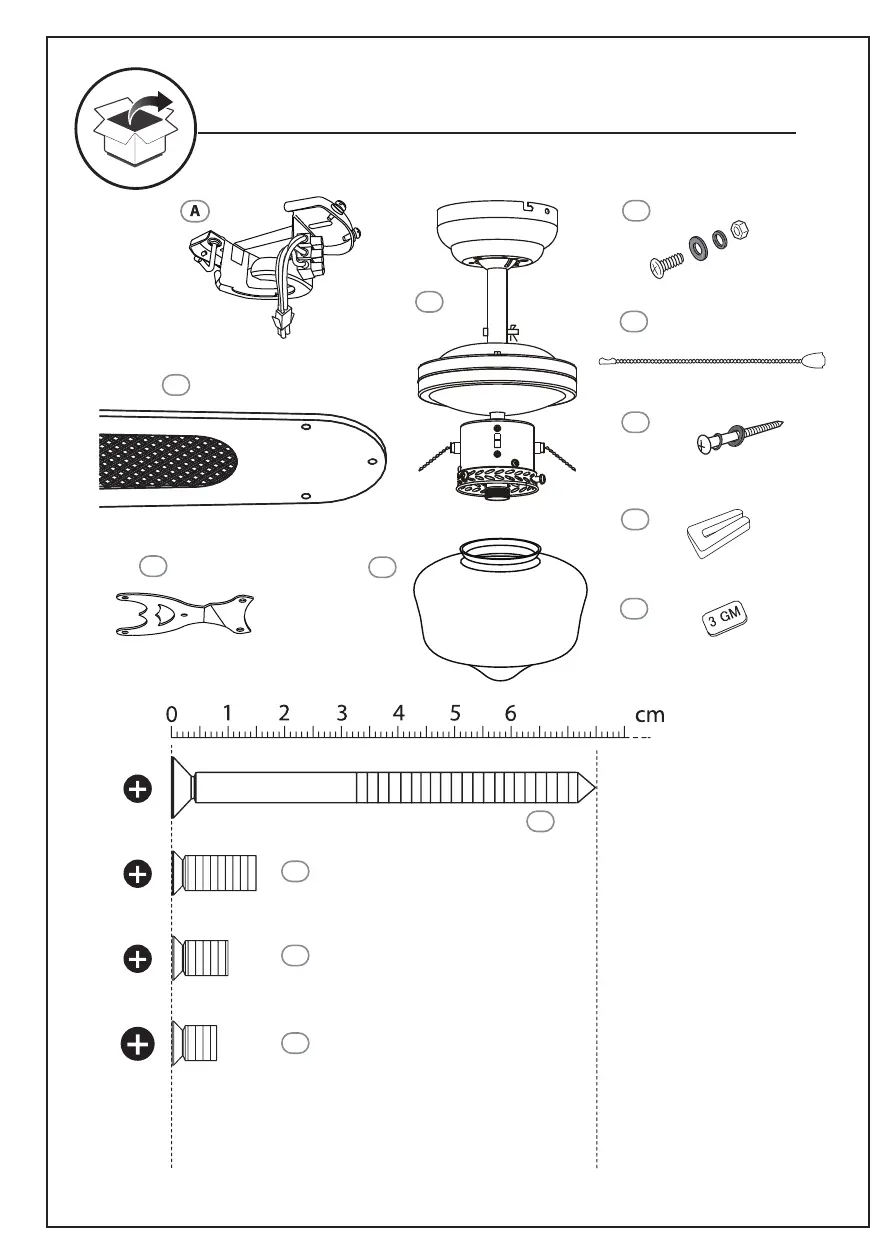 A

3 GM

0 1 2 3 4 5 6 cm