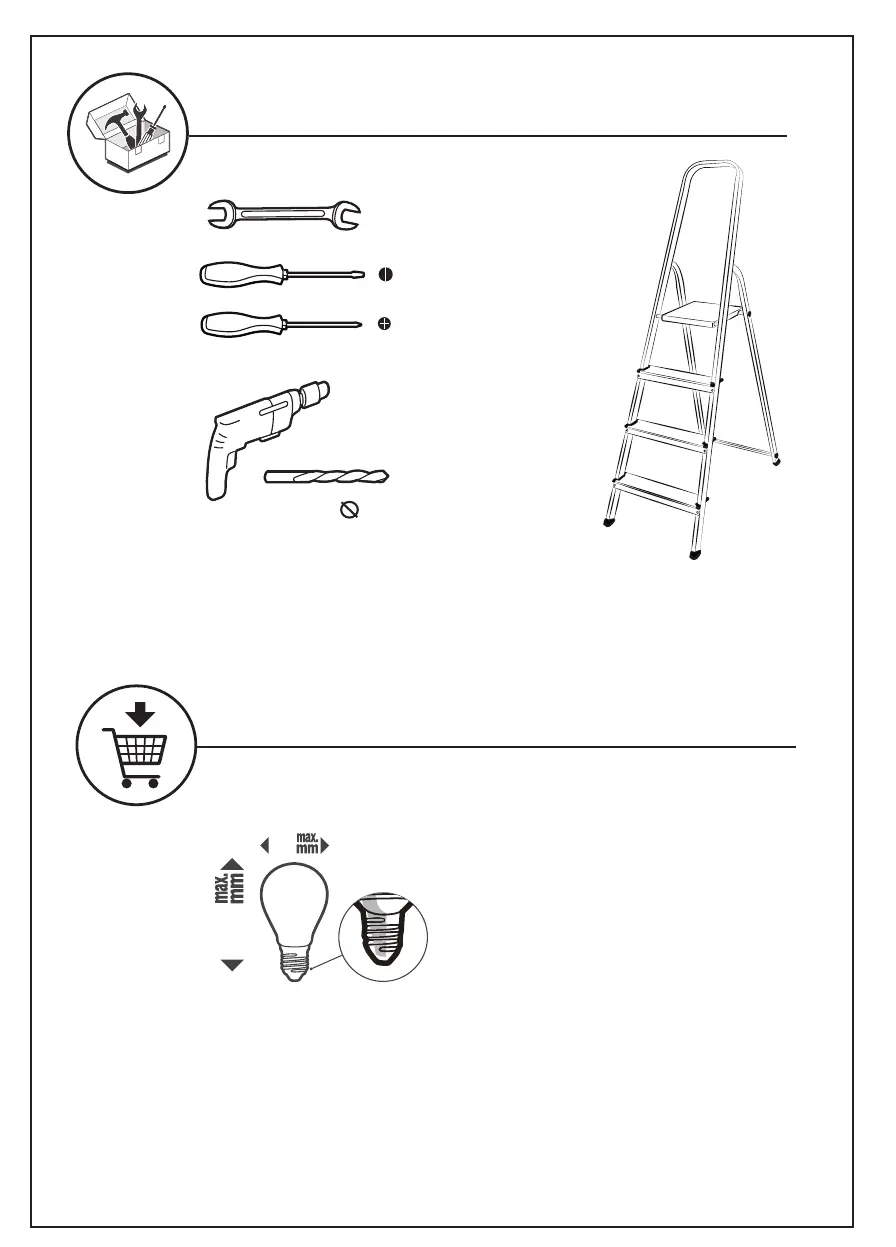 max.
mm

max.
mm