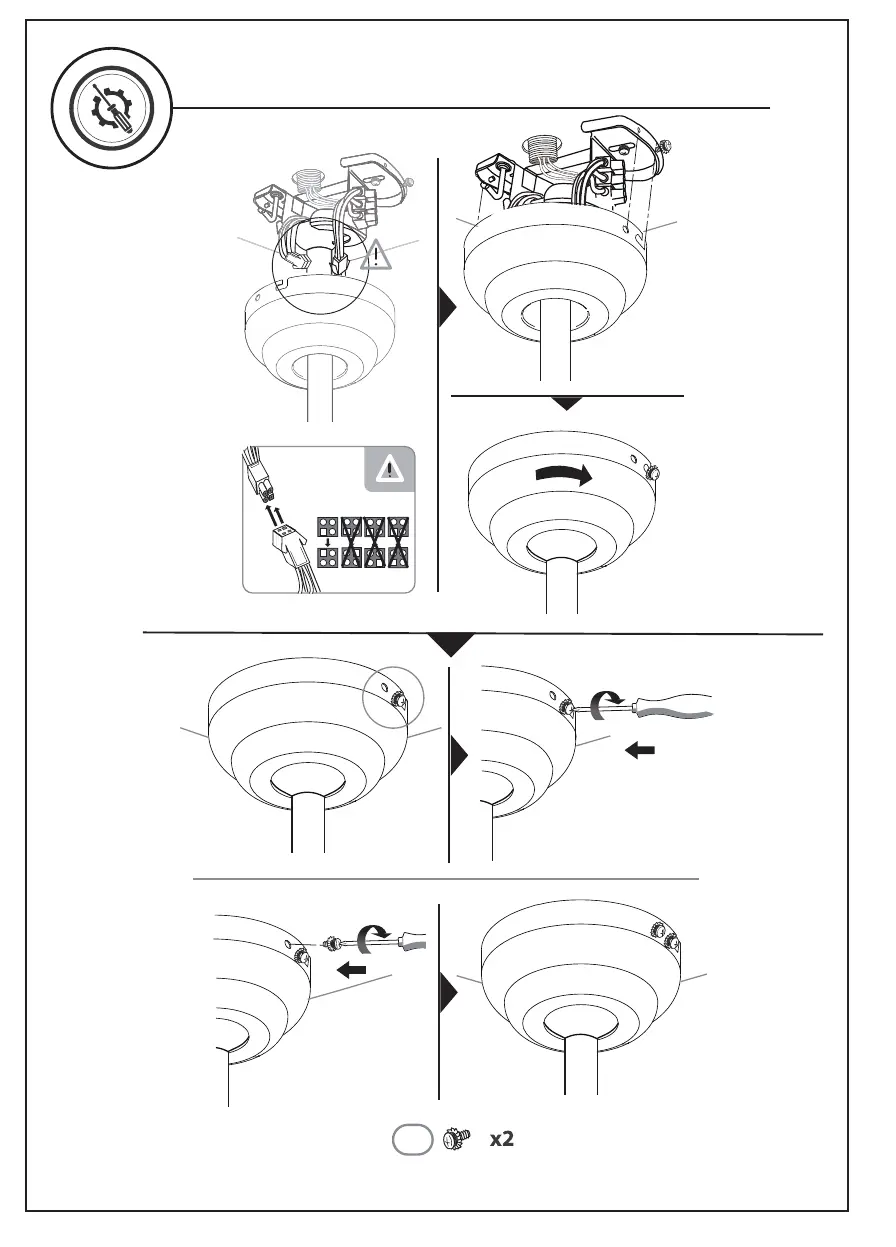 x2