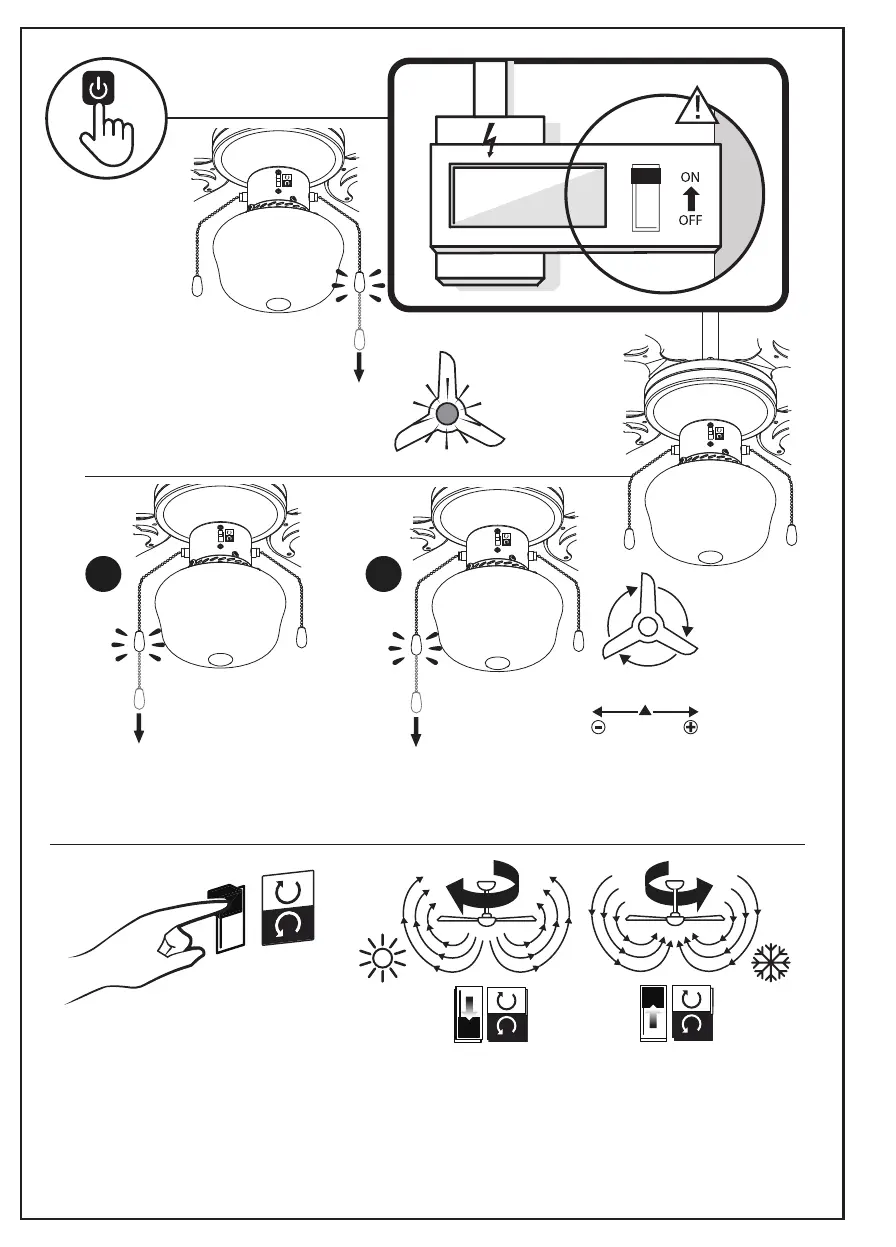 ON

OFF