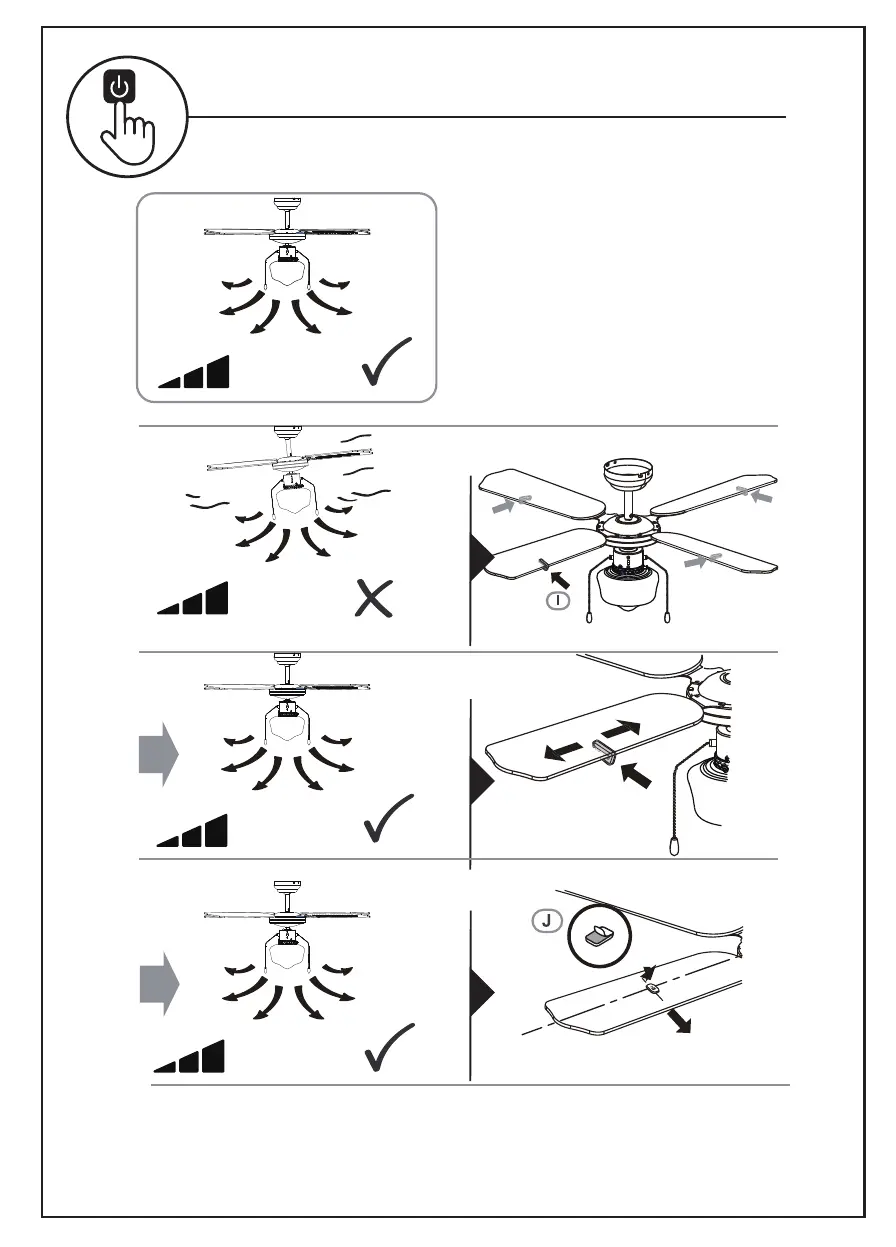 I

J