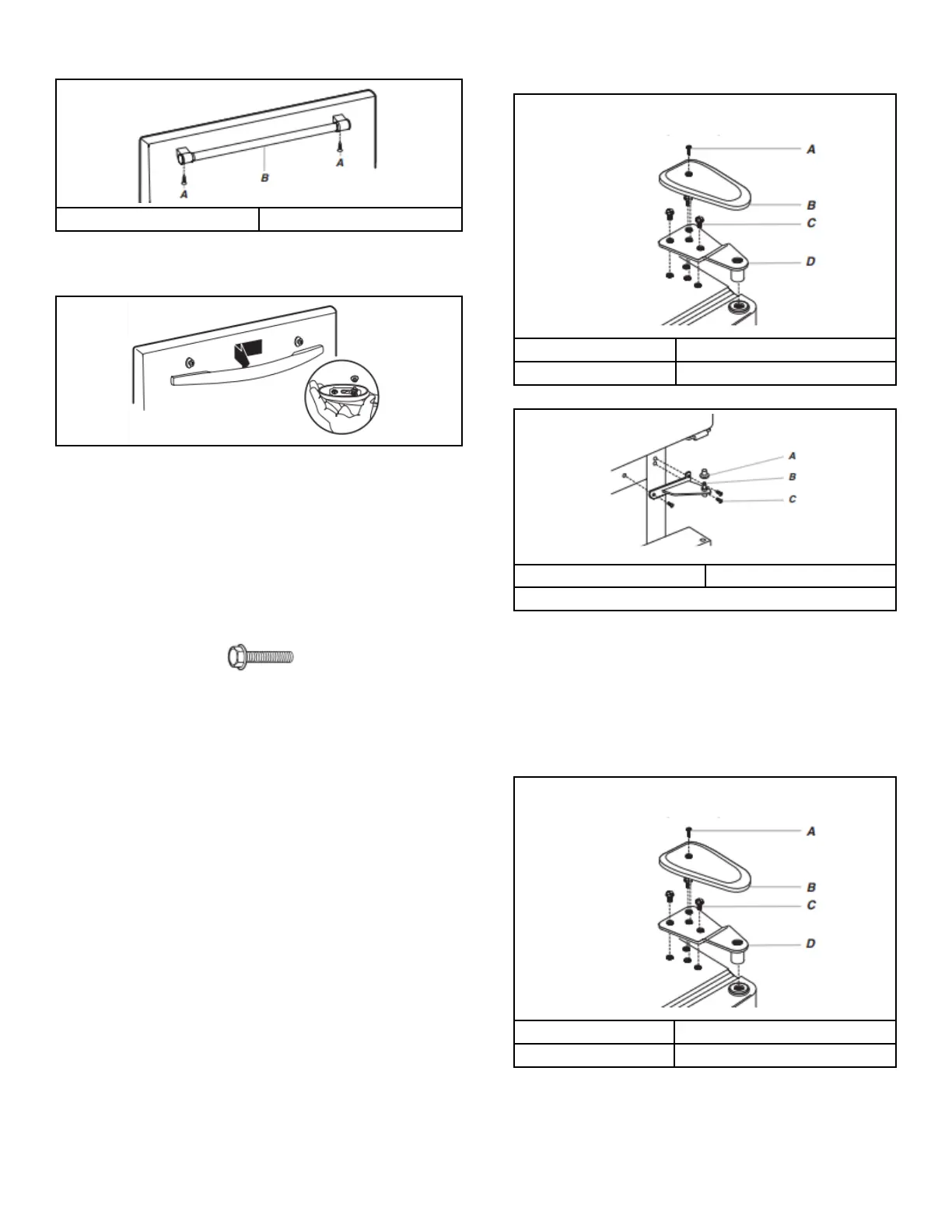 A
B
A

A
B
C
D

A
B
C

A
B
C
D