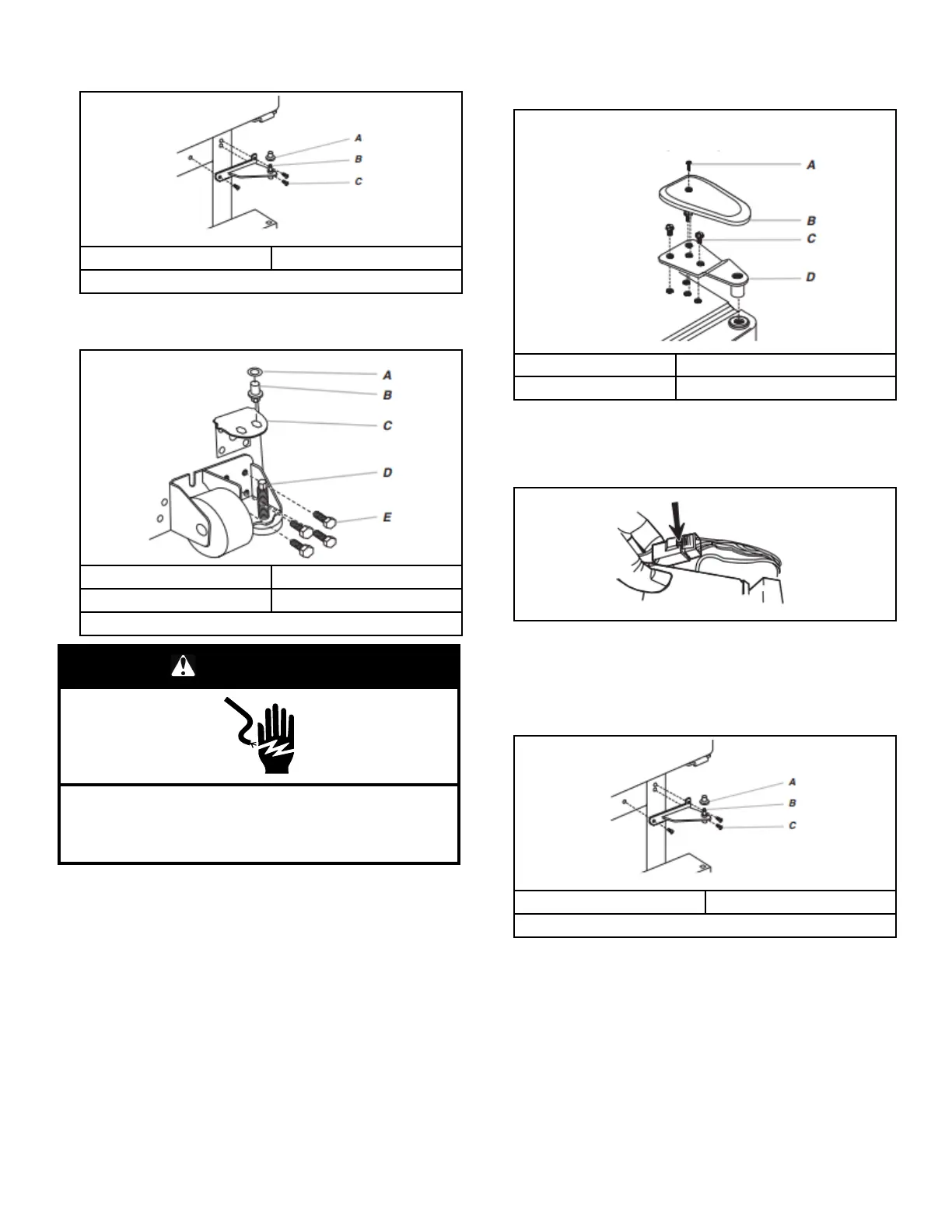 A
B
C

A
B
C
D
E

A
B
C
D

A
B
C