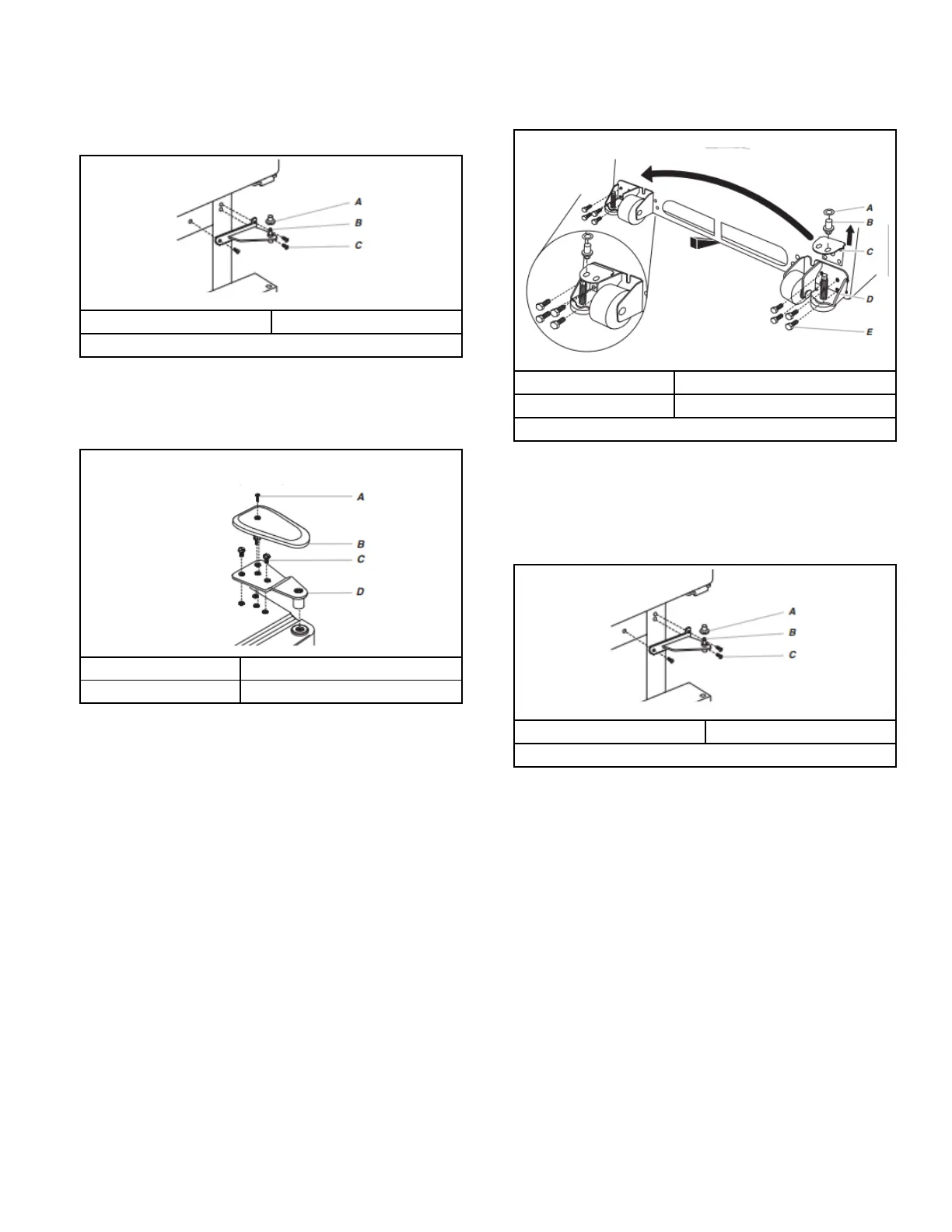 A
B
C

A
B
C
D

A
B
C
D
E

A
B
C