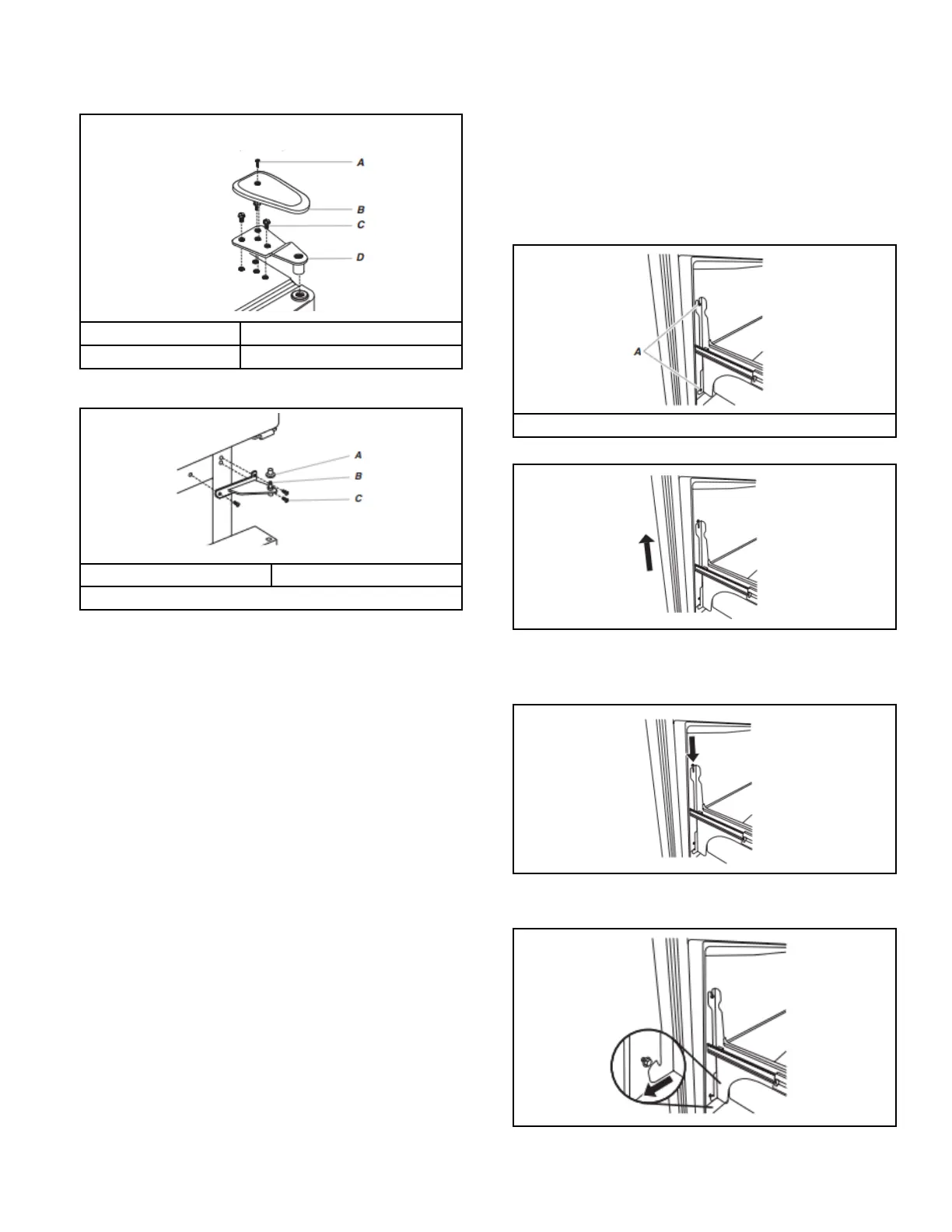 A
B
C
D

A
B
C

A