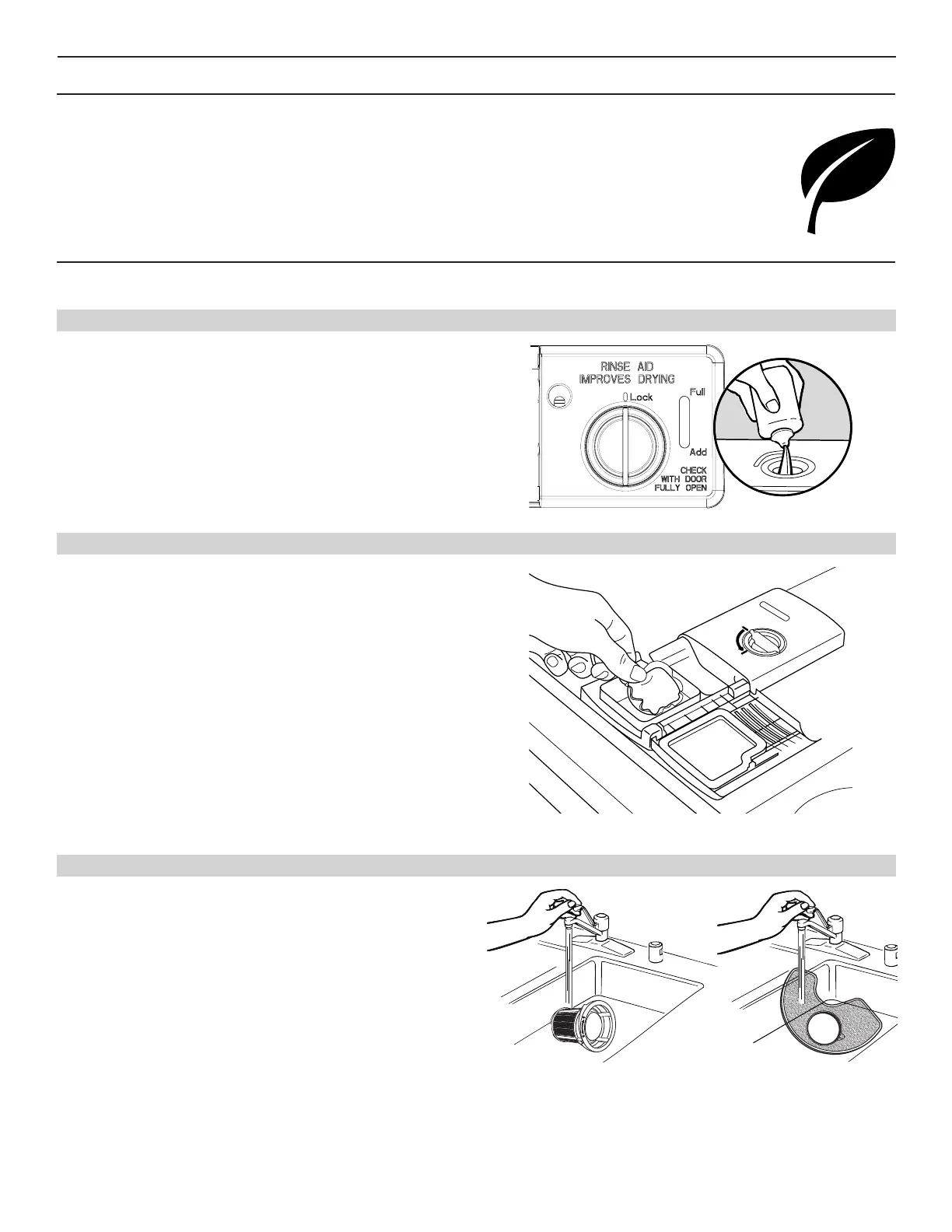 RINSE AID
IMPROVES DRYING

Lock

Full

Add

CHECK
WITH DOOR
FULLY OPEN