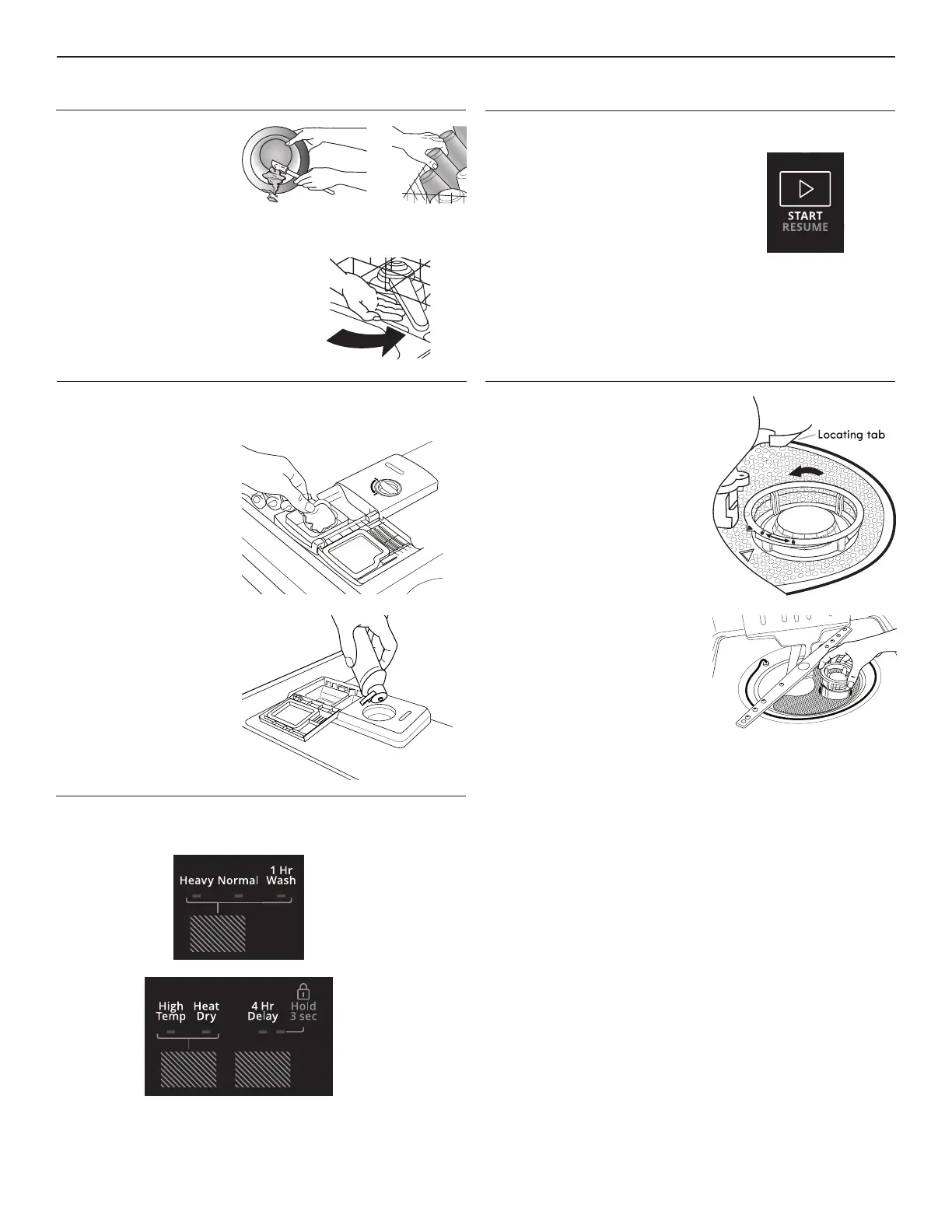 START
RESUME

Locating tab

Heavy Normal 1 Hr Wash

High Temp Heat Dry 4 Hr Delay Hold 3 sec