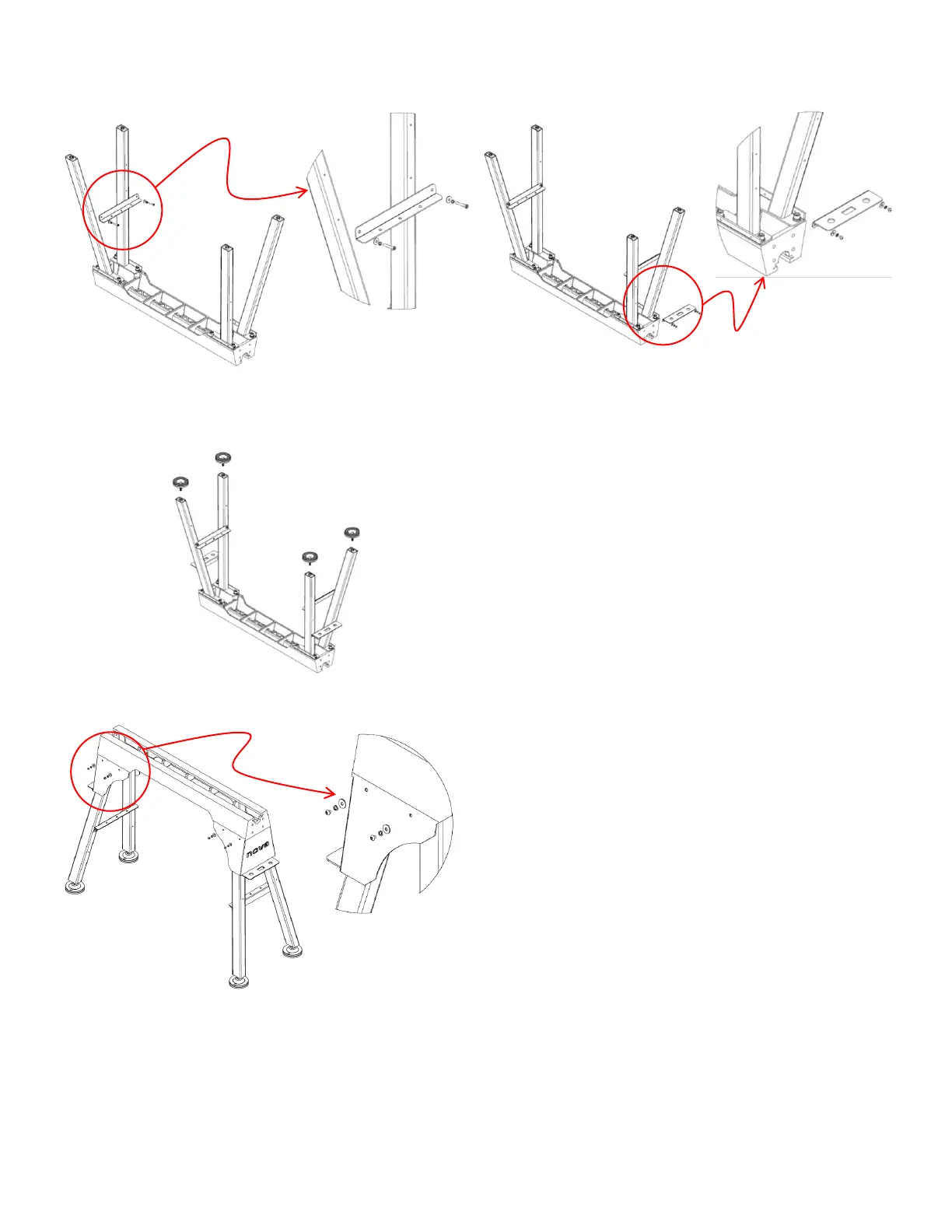 nova