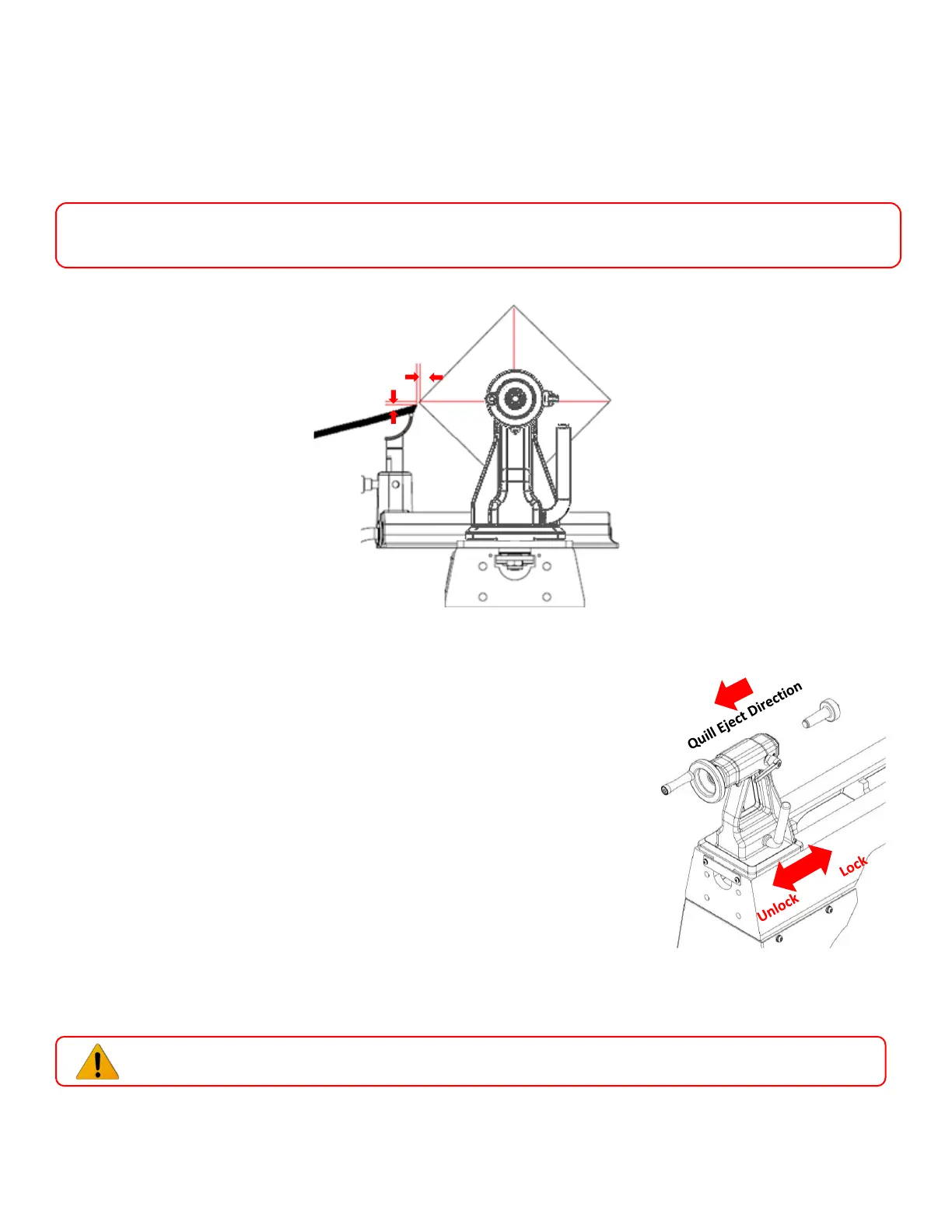 Quill Eject Direction

Lock

Unlock