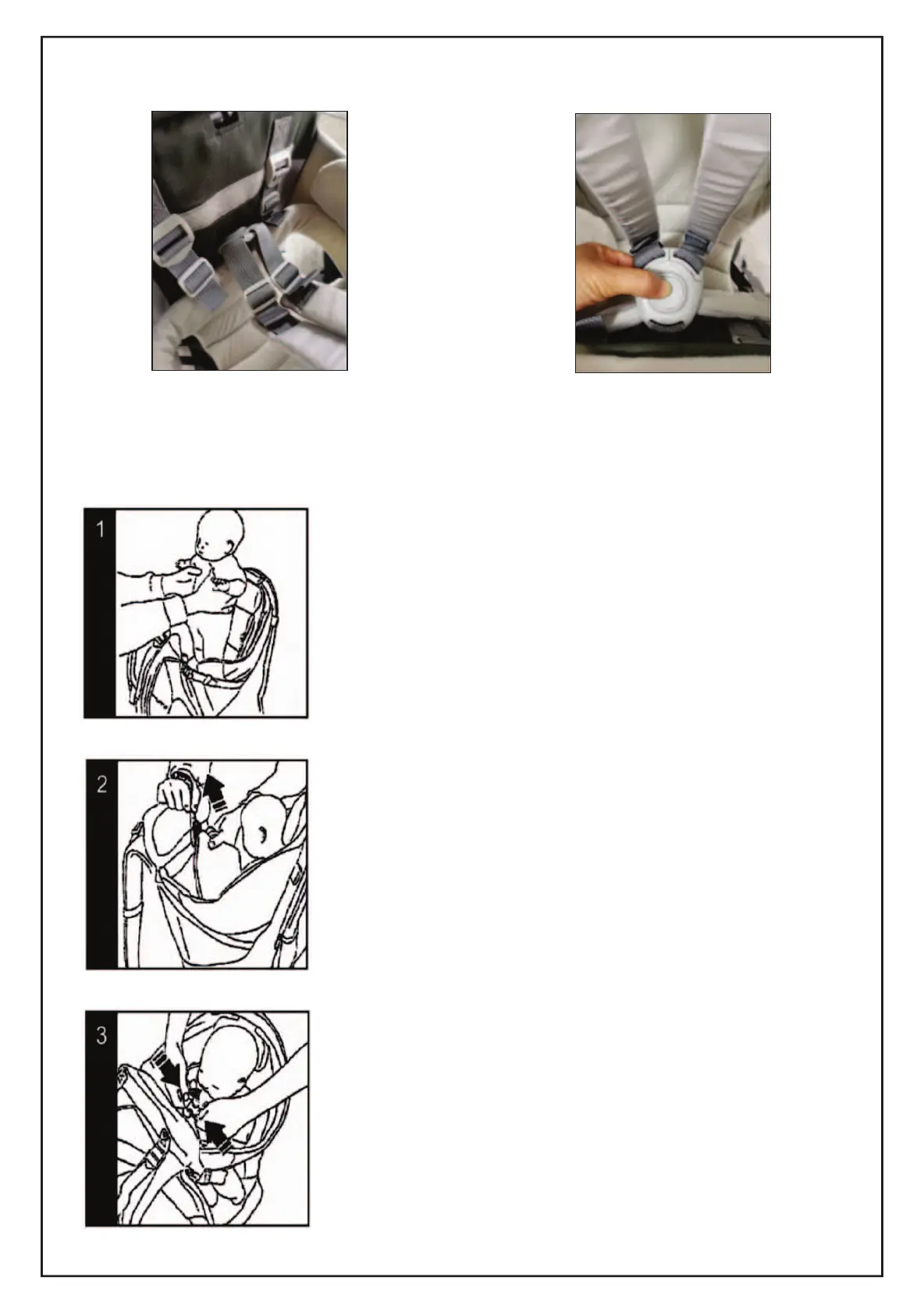 1

2

3