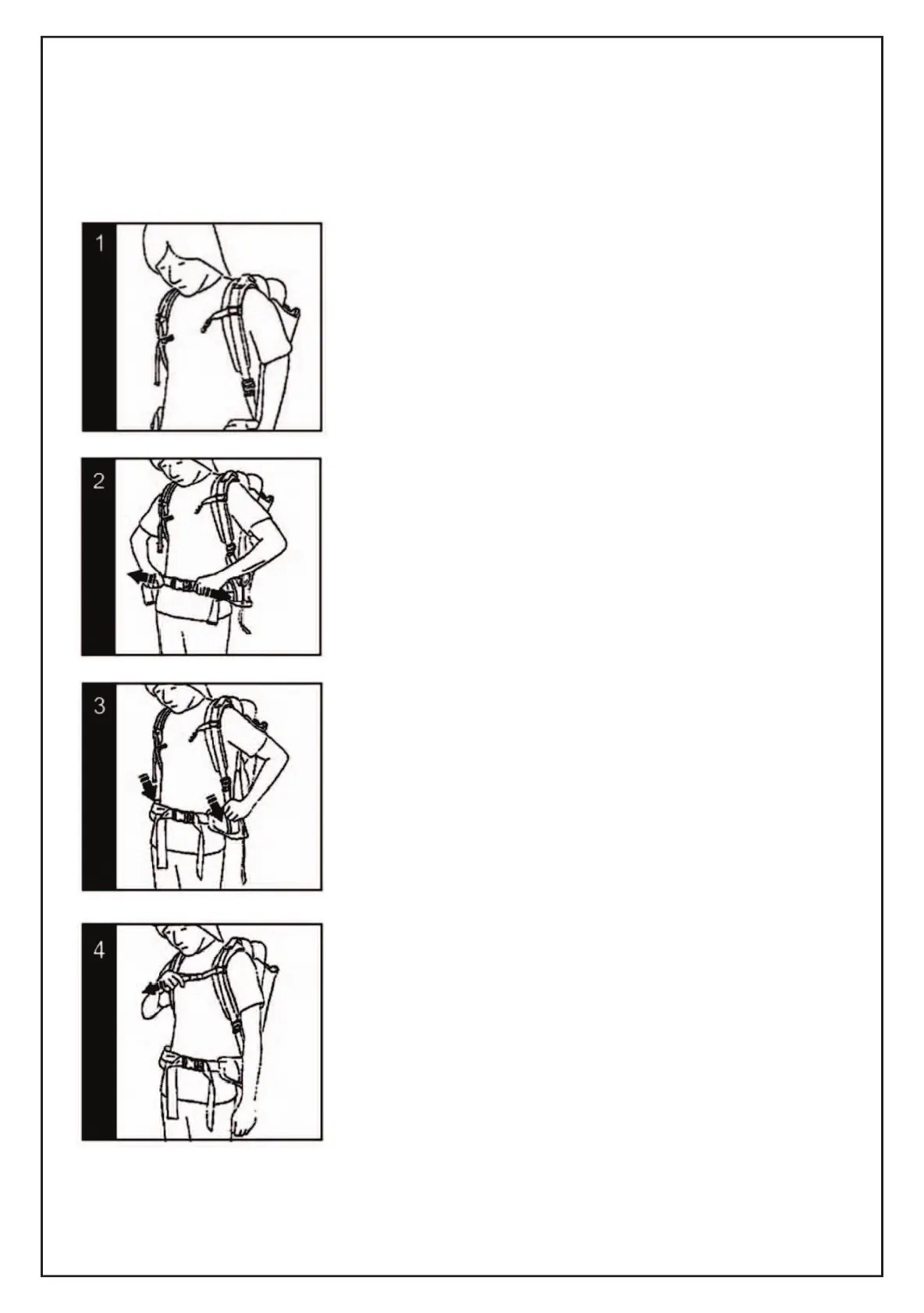 1

2

3

4