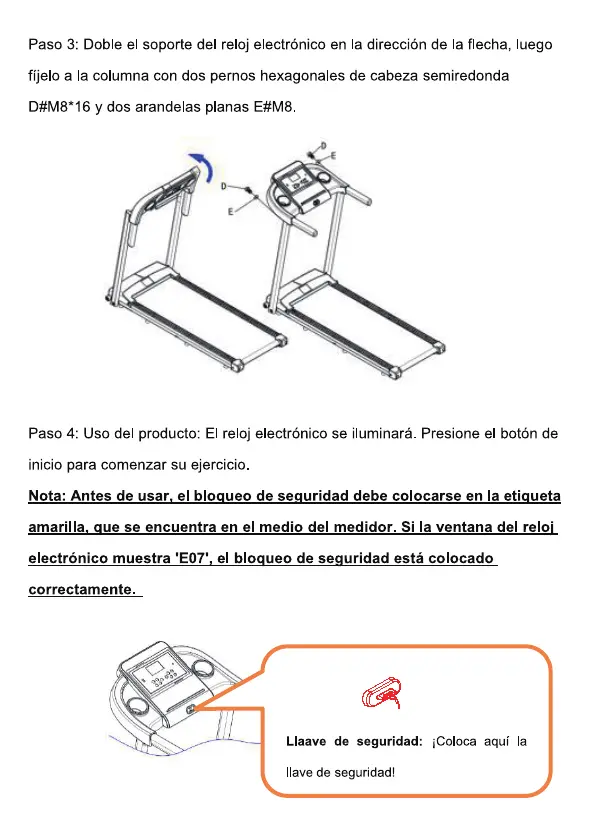 Paso 3: Doble el soporte del reloj electrónico en la dirección de la flecha, luego fíjelo a la columna con dos pernos hexagonales de cabeza semiredonda D#M8*16 y dos arandelas planas E#M8.

D

E

D

E

Paso 4: Uso del producto: El reloj electrónico se iluminará. Presione el botón de inicio para comenzar su ejercicio.

Nota: Antes de usar, el bloqueo de seguridad debe colocarse en la etiqueta amarilla, que se encuentra en el medio del medidor. Si la ventana del reloj electrónico muestra 'E07', el bloqueo de seguridad está colocado correctamente.

Llaave de seguridad: ¡Coloca aquí la llave de seguridad!