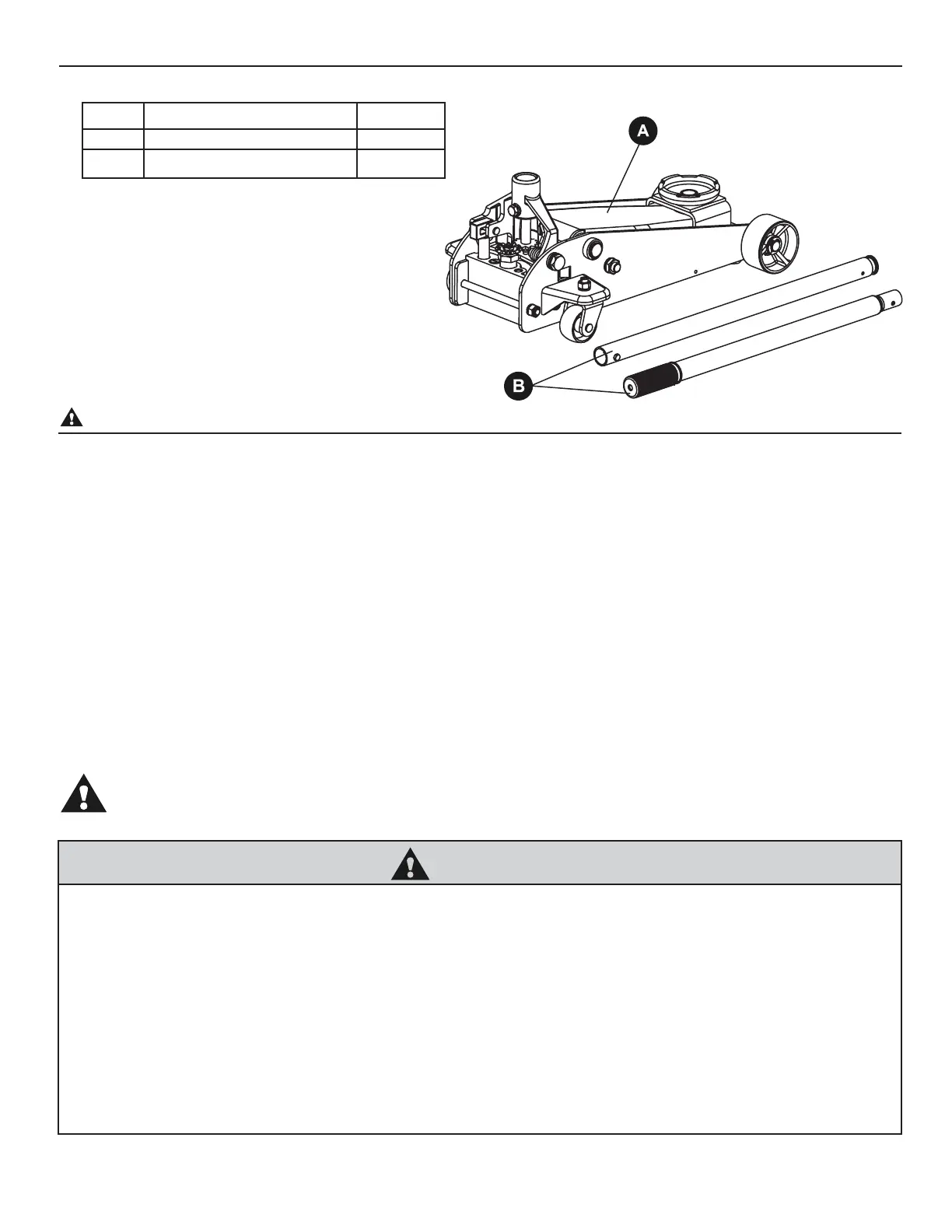 A

B