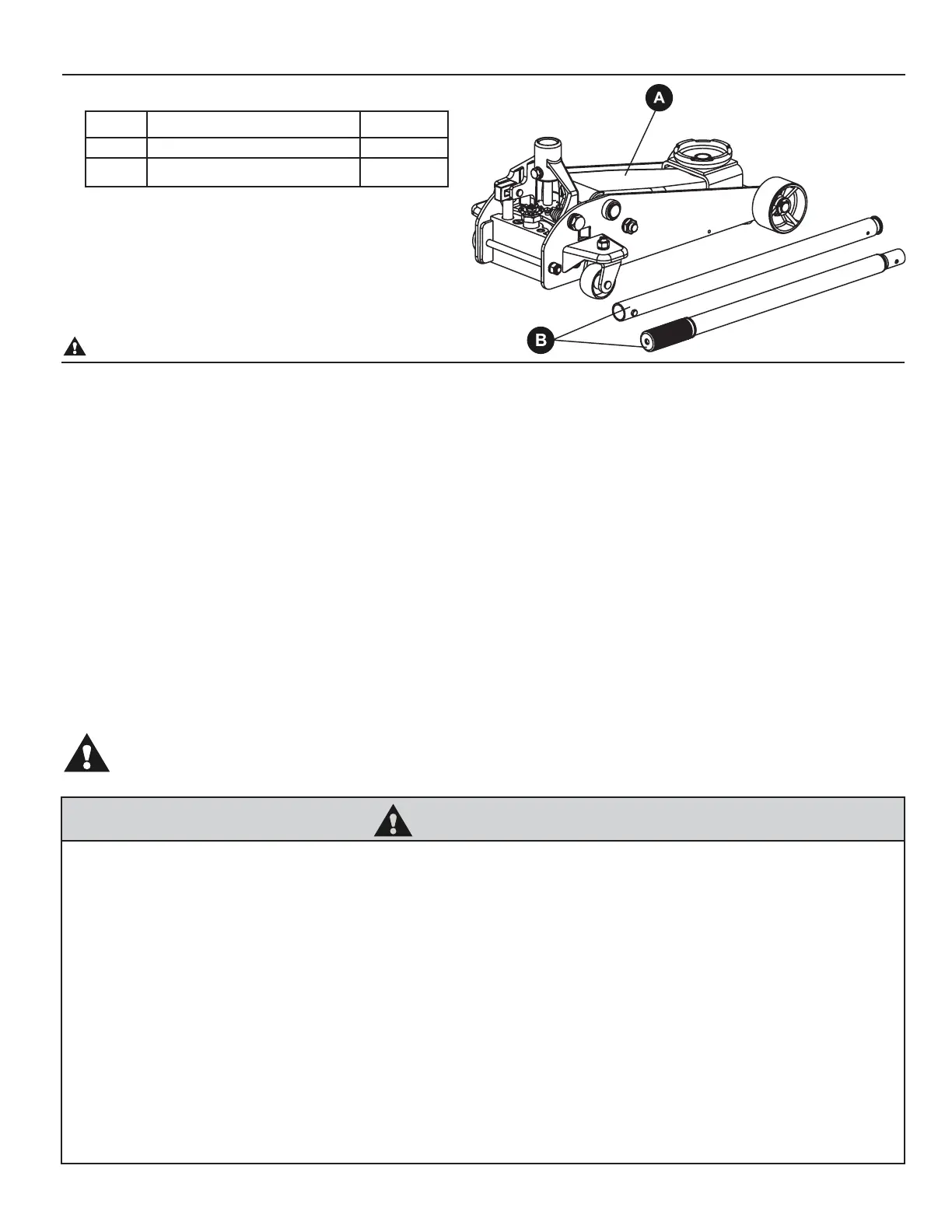 A

B