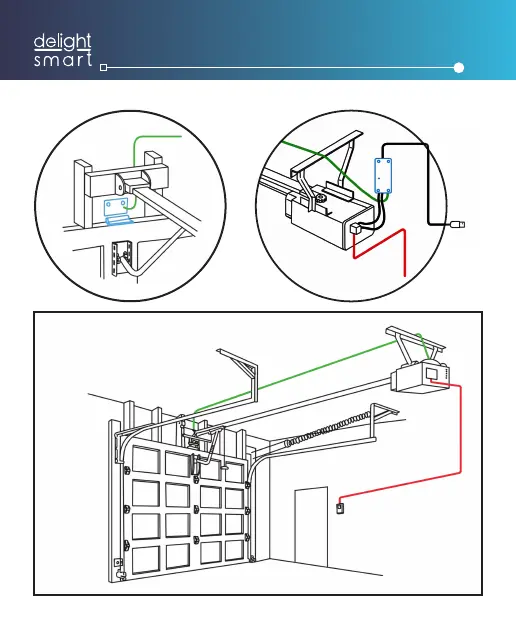 delight
smart