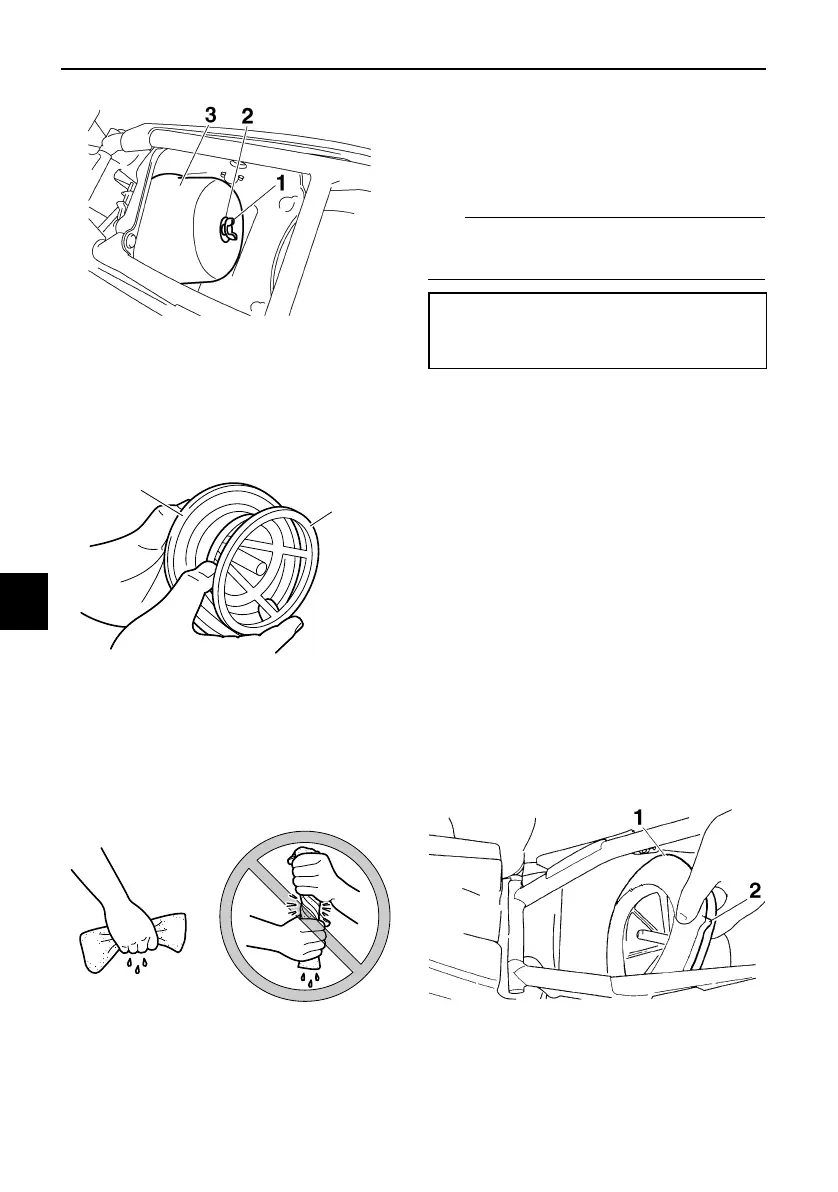 3 2 1

1

2