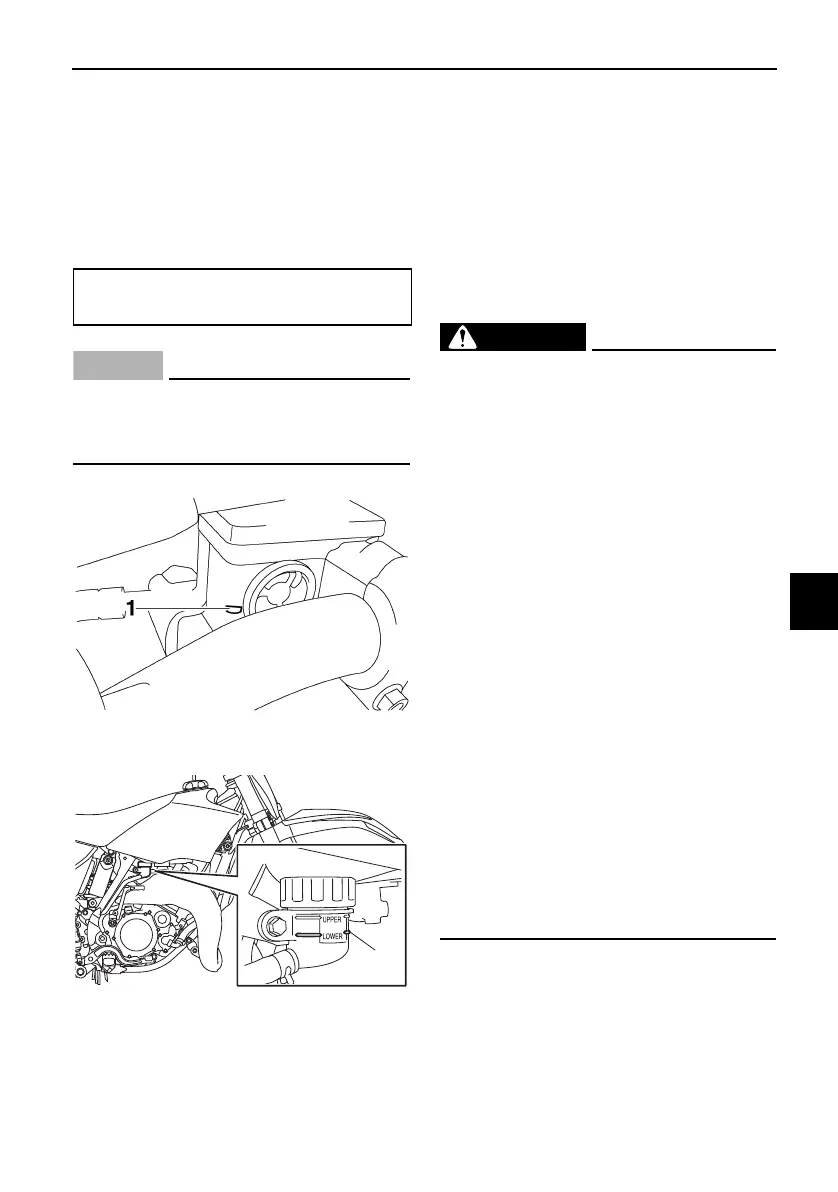 1

UPPER
LOWER