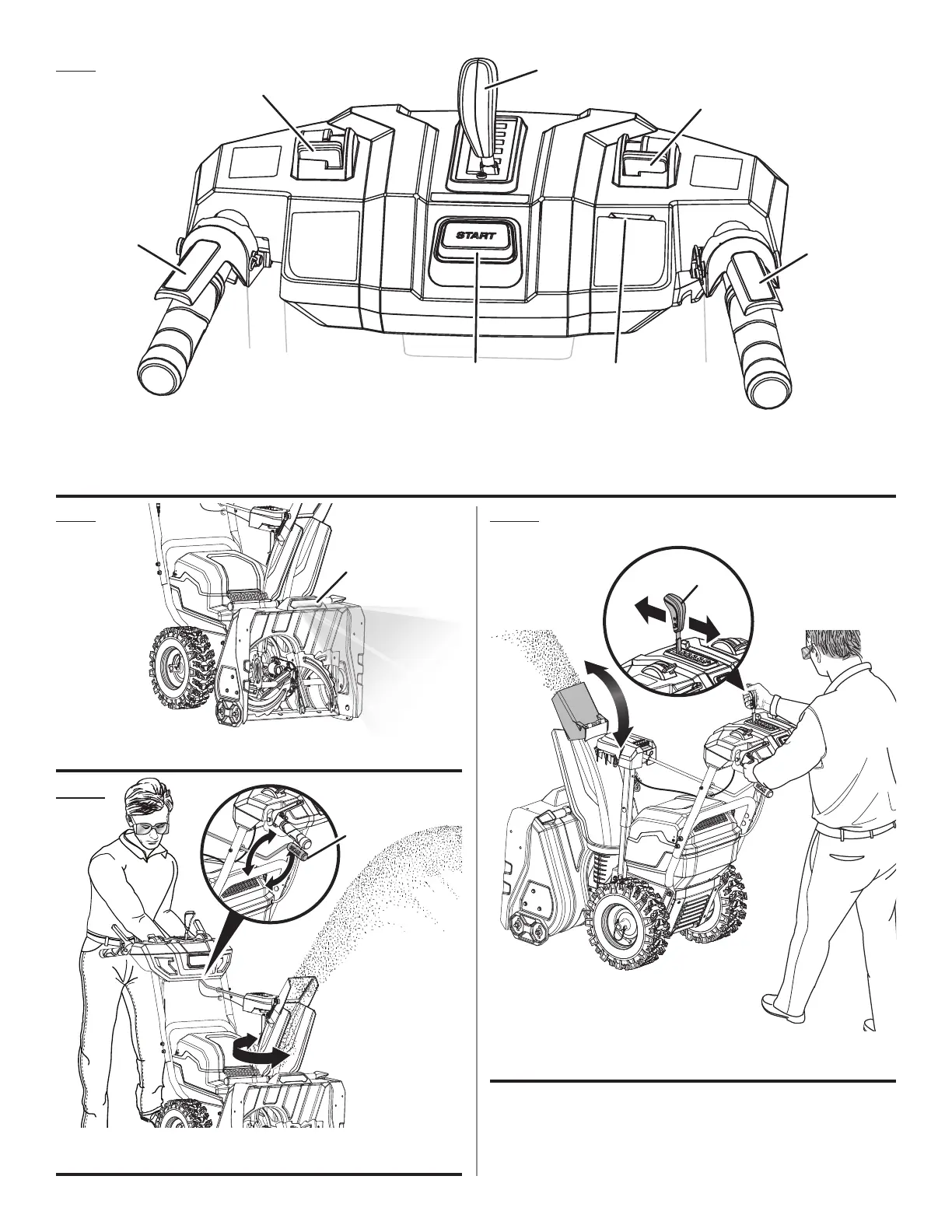 START