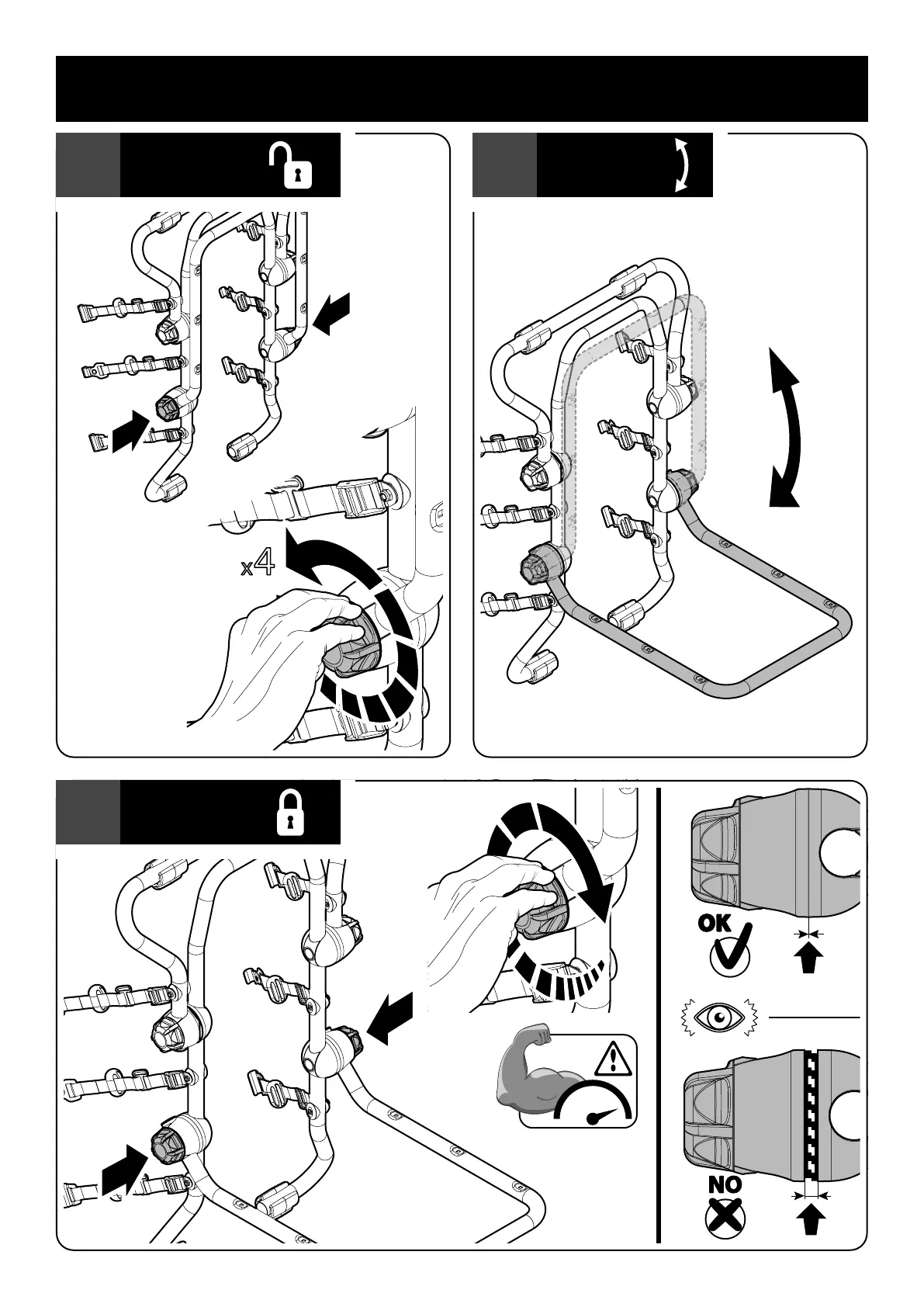 x4

OK

NO