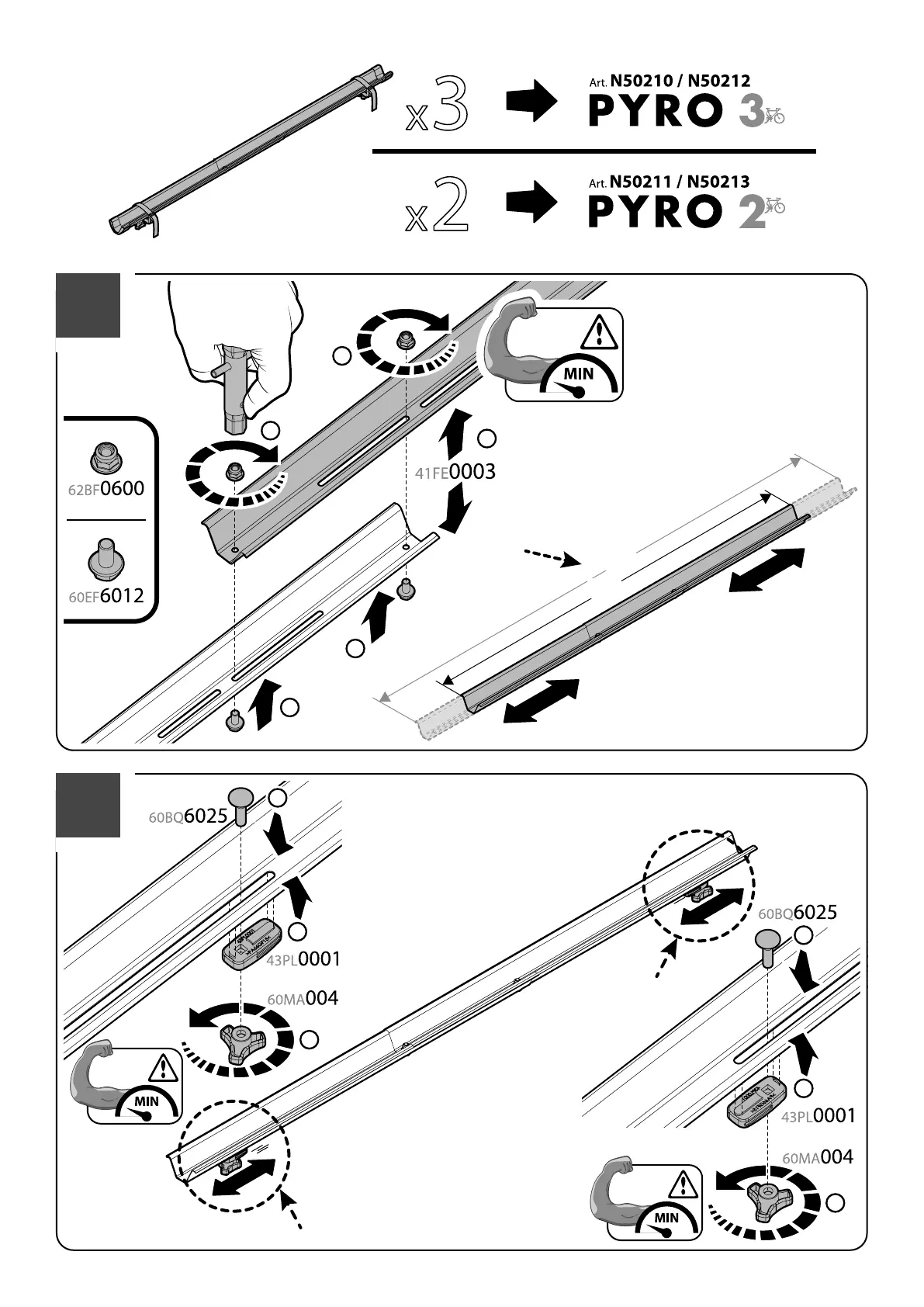 x3

Art. N50210 / N50212
PYRO 3

x2

Art. N50211 / N50213
PYRO 2

MIN

62BF0600

60EF6012

41FE0003

60BQ6025

43PL0001

60MA004

MIN

60BQ6025

43PL0001

60MA004

MIN