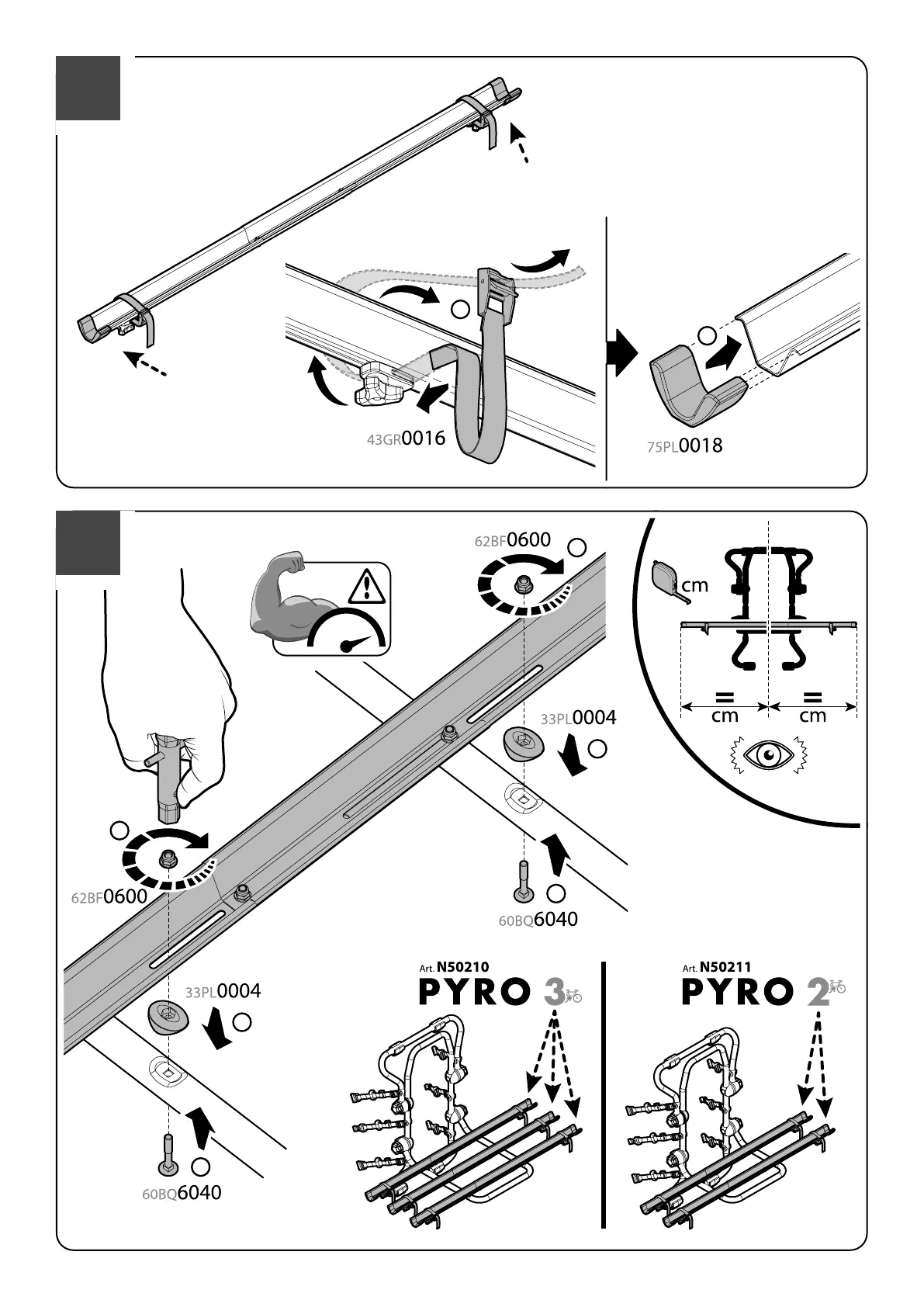 43GR0016

75PL0018

62BF0600

cm

=
cm

=
cm

33PL0004

62BF0600

60BQ6040

33PL0004

60BQ6040

Art. N50210
PYRO 3

Art. N50211
PYRO 2