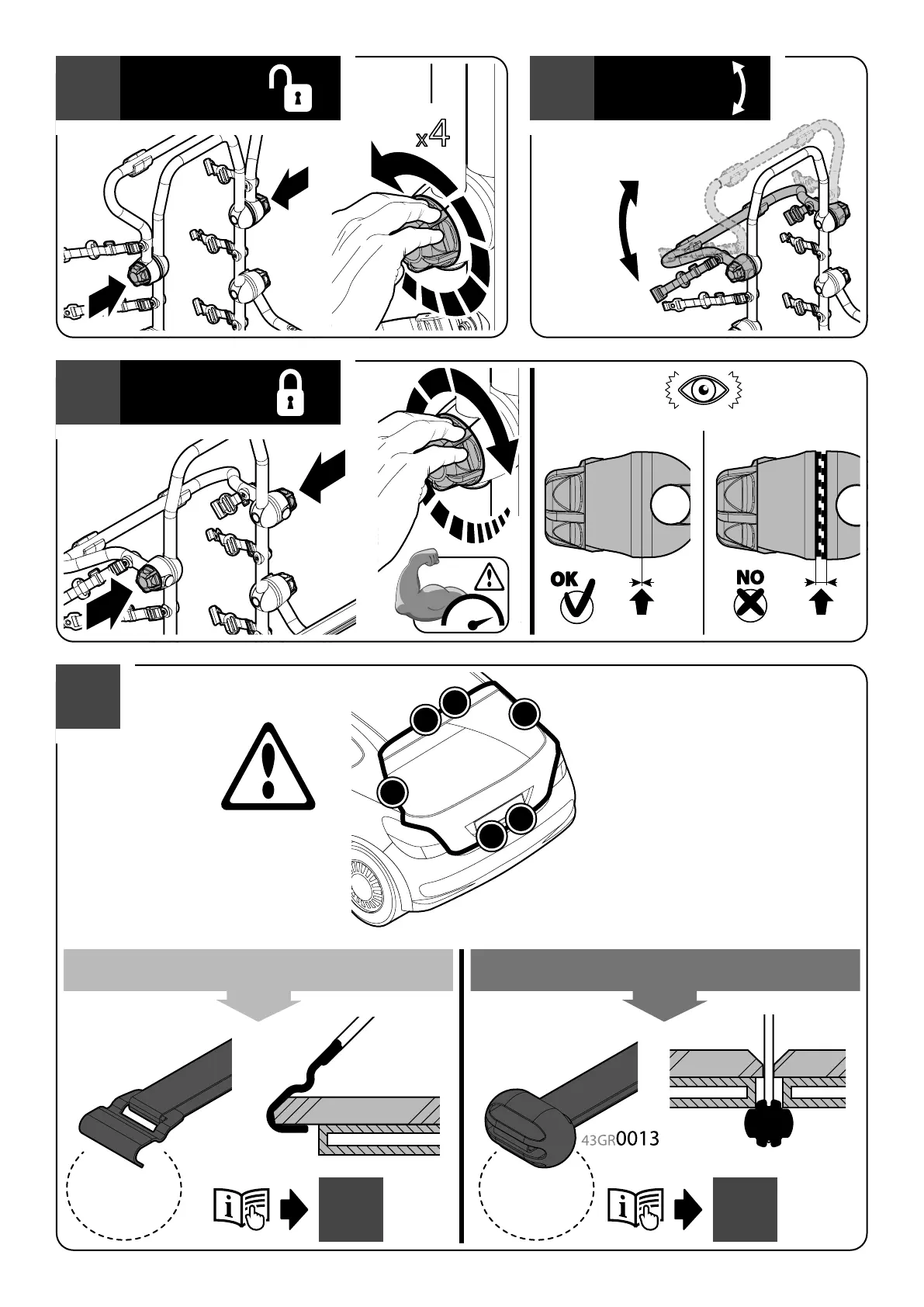 x4

OK

NO

43GR0013