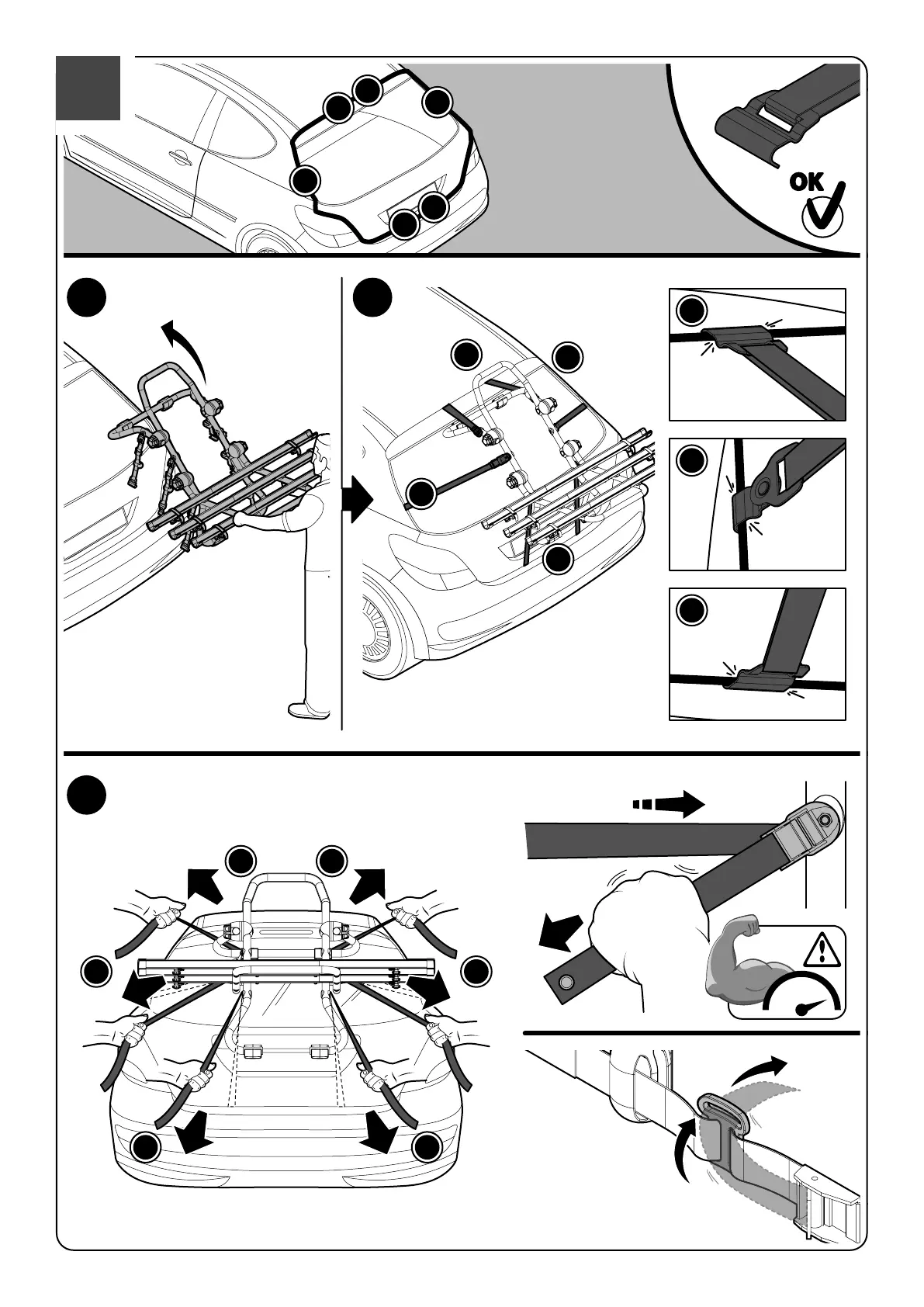 OK