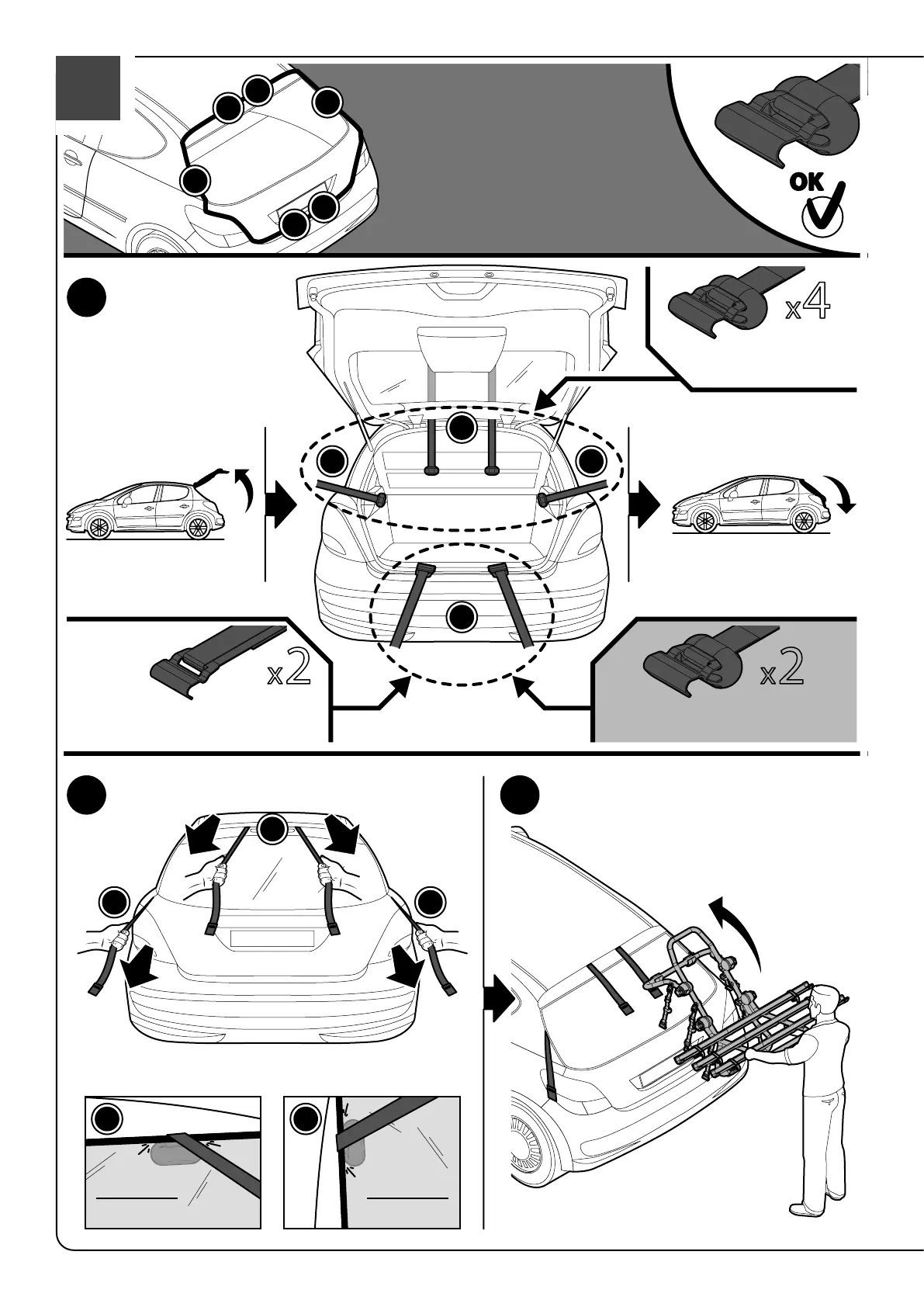 OK

x4

x2

x2