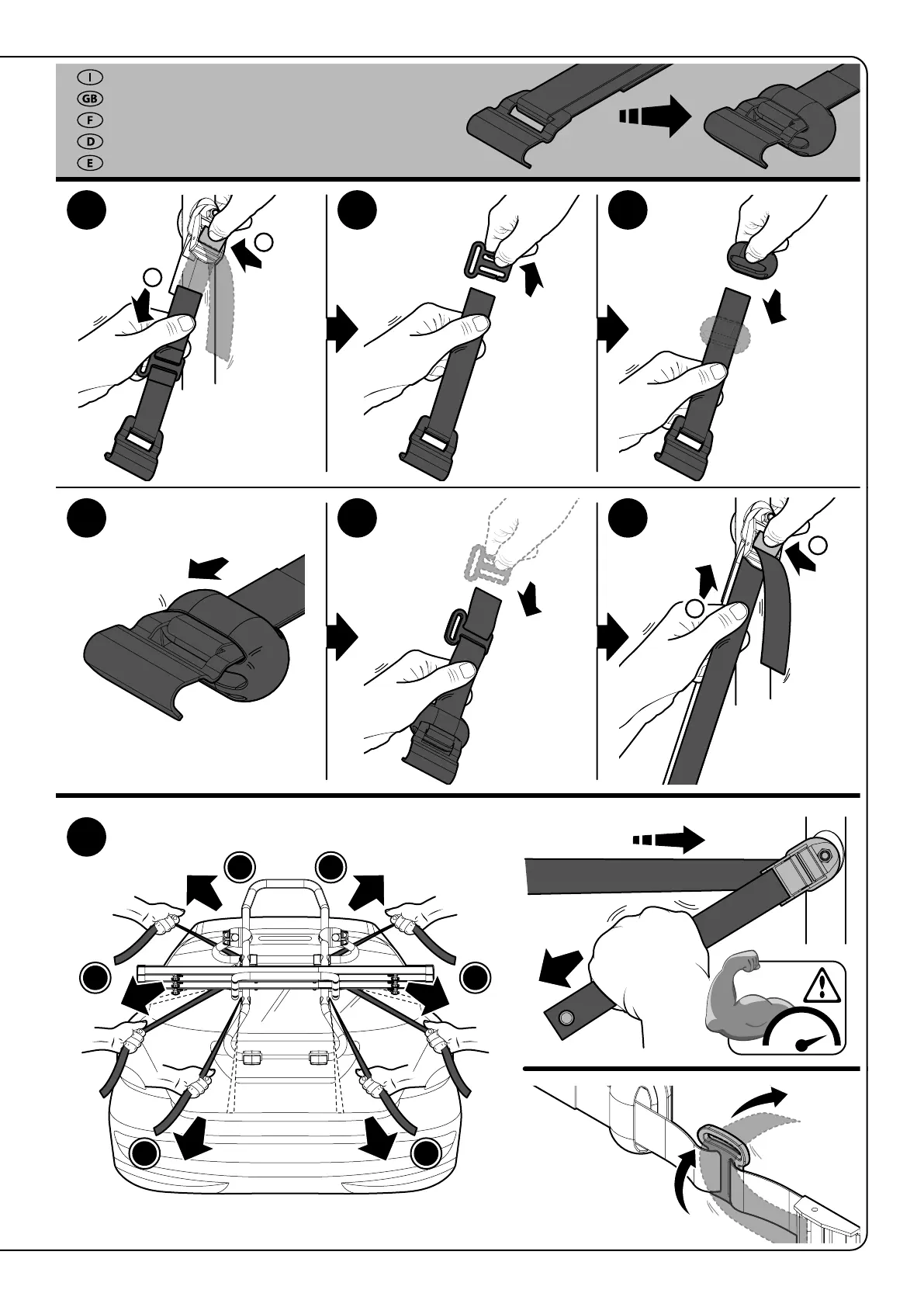 I
GB
F
D
E