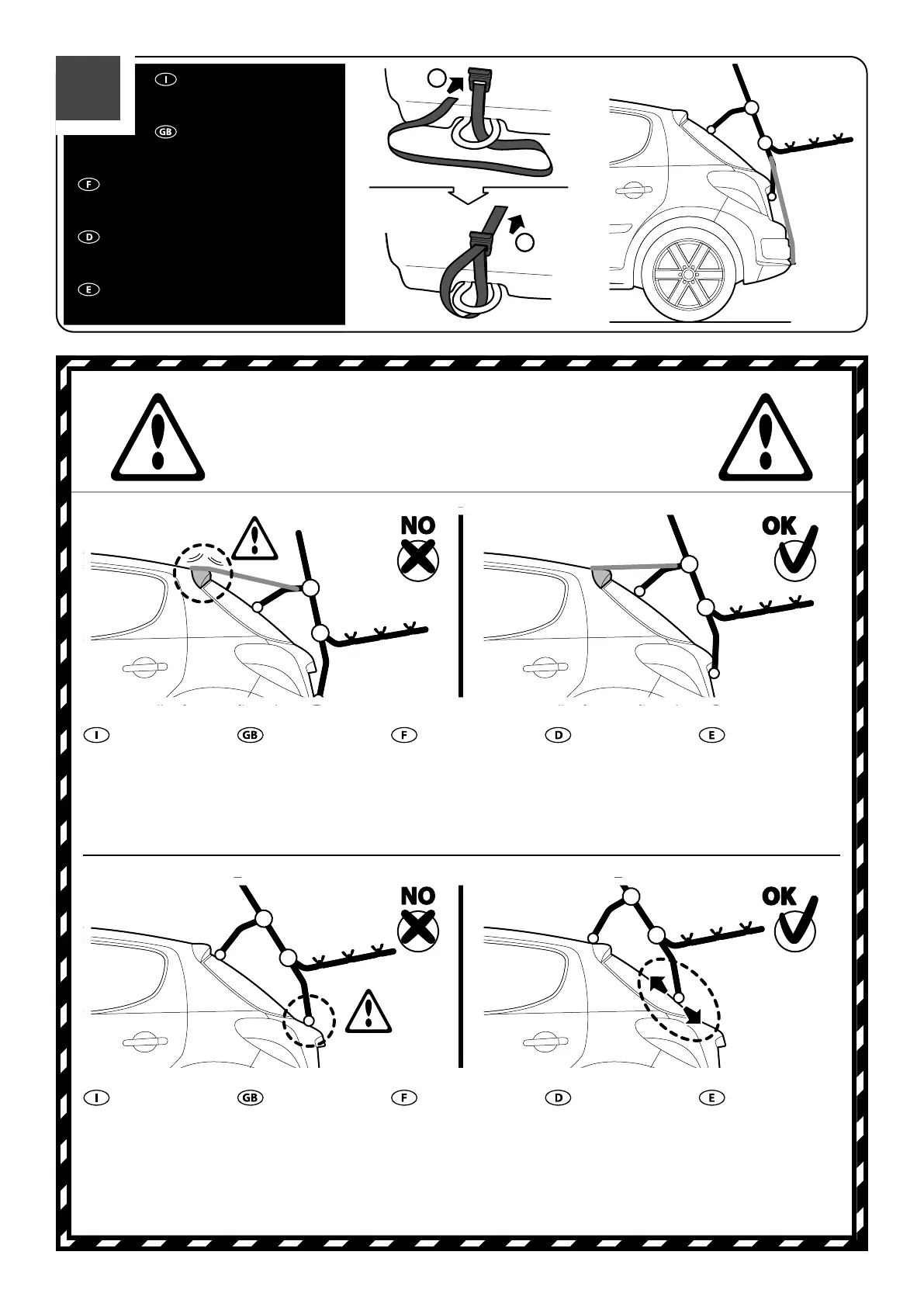 I

GB

F

D

E

NO

OK

I GB F D E

NO

OK

I GB F D E