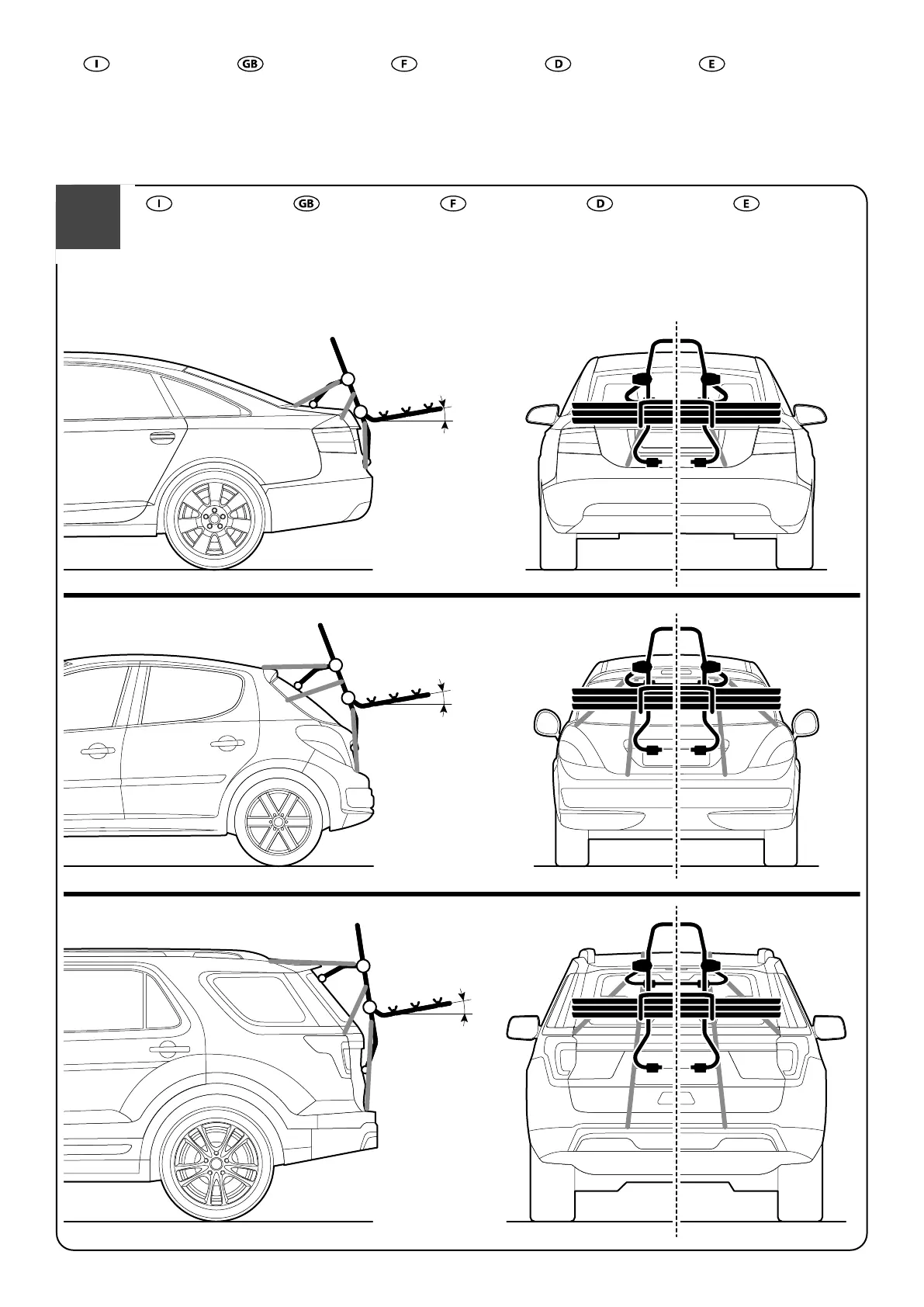 I GB F D E

I GB F D E