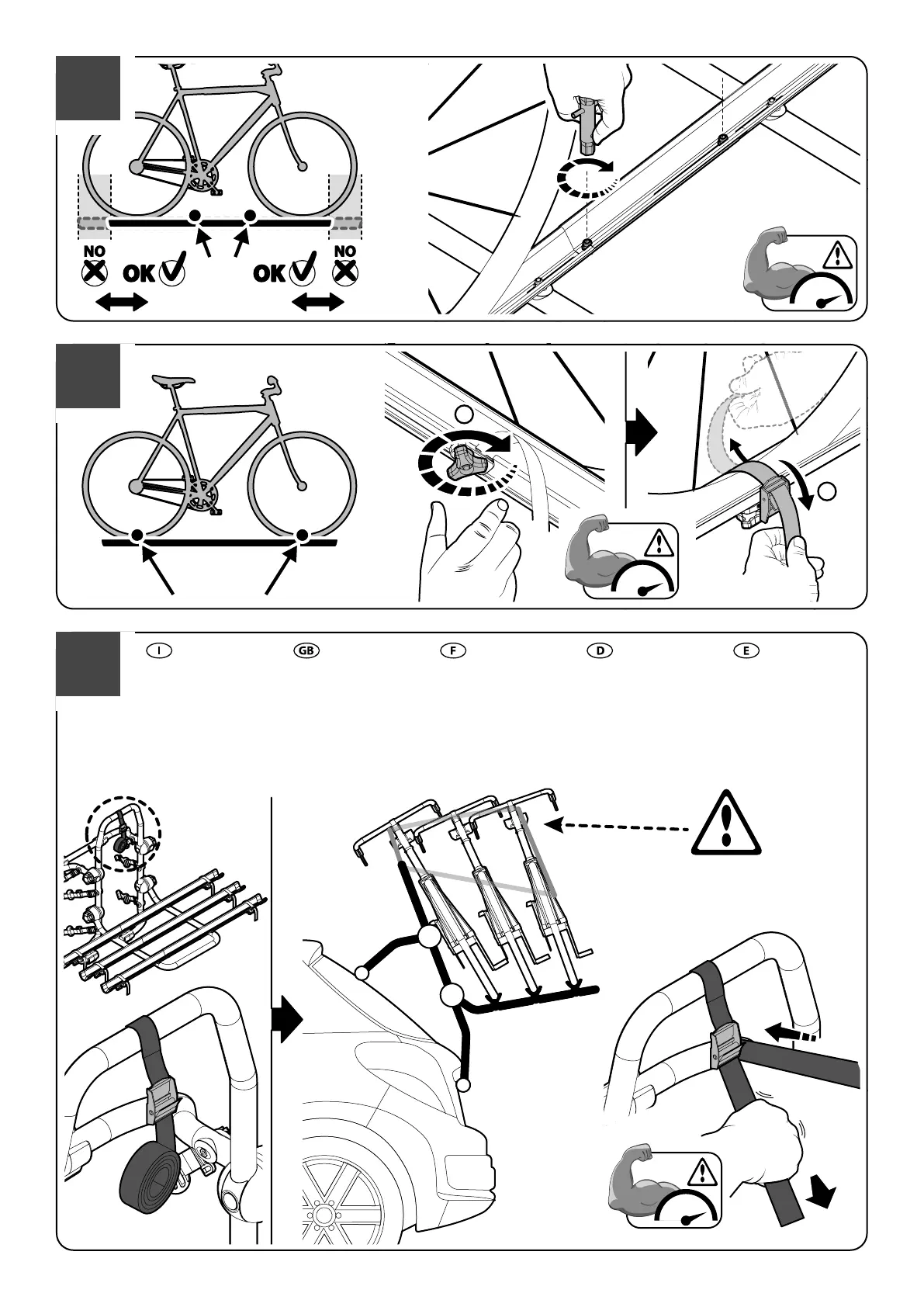 NO
OK
OK
NO

I
GB
F
D
E