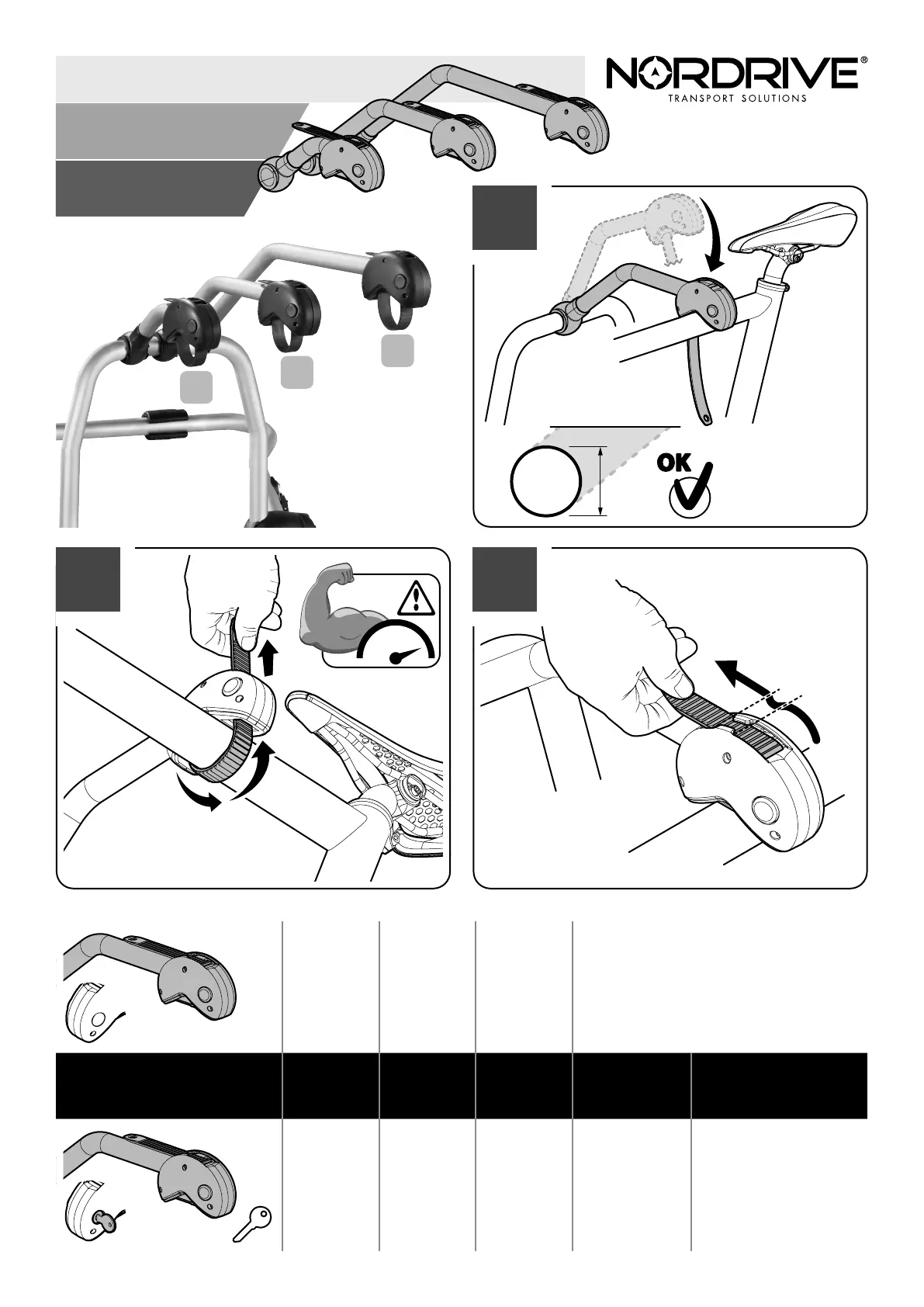 NORDRIVE®
TRANSPORT SOLUTIONS

OK