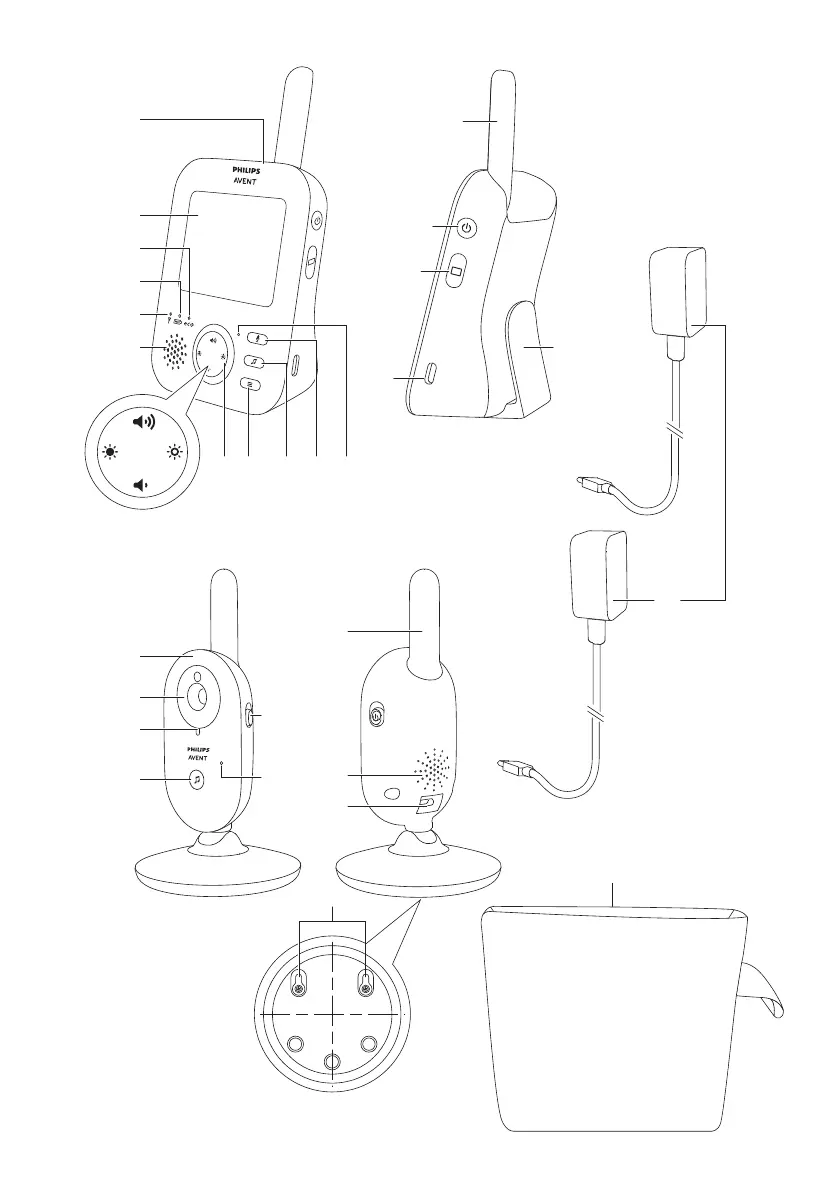 PHILIPS
AVENT

eco

PHILIPS
AVENT